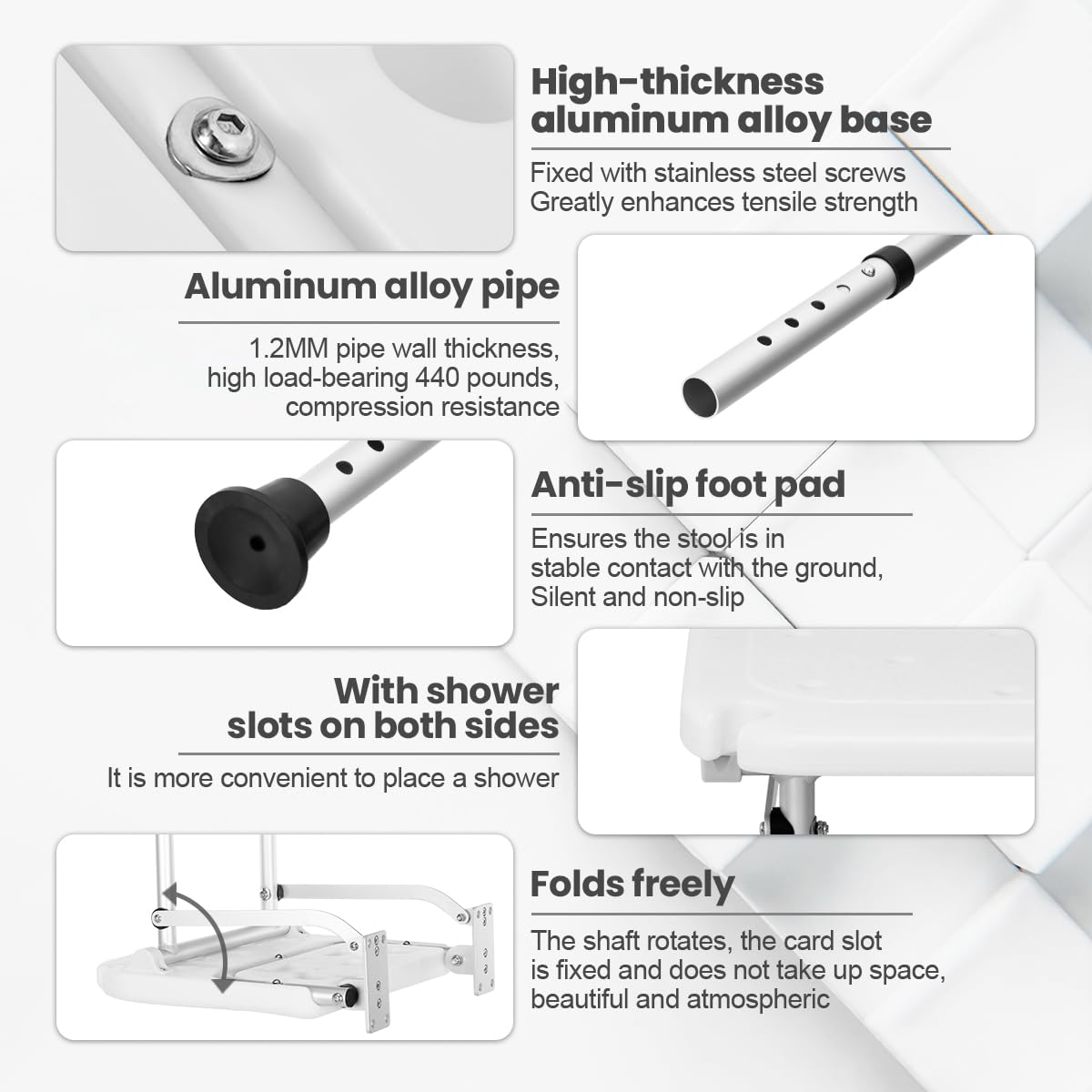 High-thickness aluminum alloy base

Fixed with stainless steel screws
Greatly enhances tensile strength

Aluminum alloy pipe

1.2MM pipe wall thickness, high load-bearing 440 pounds, compression resistance

Anti-slip foot pad

Ensures the stool is in stable contact with the ground, Silent and non-slip

With shower slots on both sides

It is more convenient to place a shower

Folds freely

The shaft rotates, the card slot is fixed and does not take up space, beautiful and atmospheric