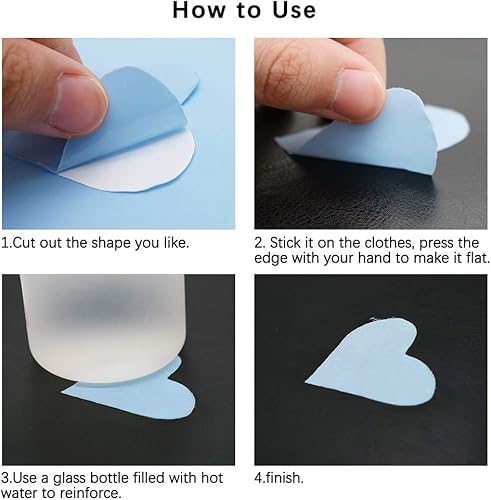 How to Use

1.Cut out the shape you like.

2. Stick it on the clothes, press the edge with your hand to make it flat.

3.Use a glass bottle filled with hot water to reinforce.

4.finish.