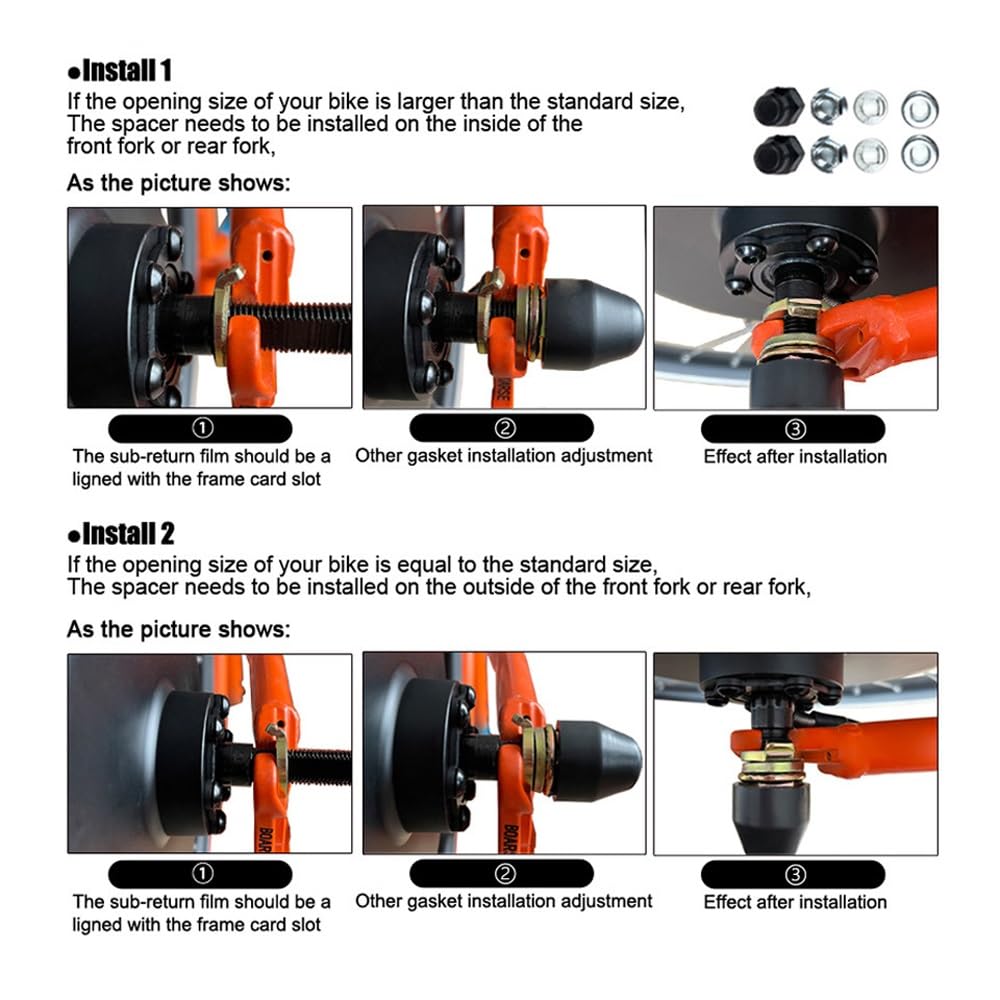 ●Install 1
If the opening size of your bike is larger than the standard size, The spacer needs to be installed on the inside of the front fork or rear fork,

As the picture shows:

①
The sub-return film should be a ligned with the frame card slot

②
Other gasket installation adjustment

③
Effect after installation

●Install 2
If the opening size of your bike is equal to the standard size, The spacer needs to be installed on the outside of the front fork or rear fork,

As the picture shows:

①
The sub-return film should be a ligned with the frame card slot

②
Other gasket installation adjustment

③
Effect after installation