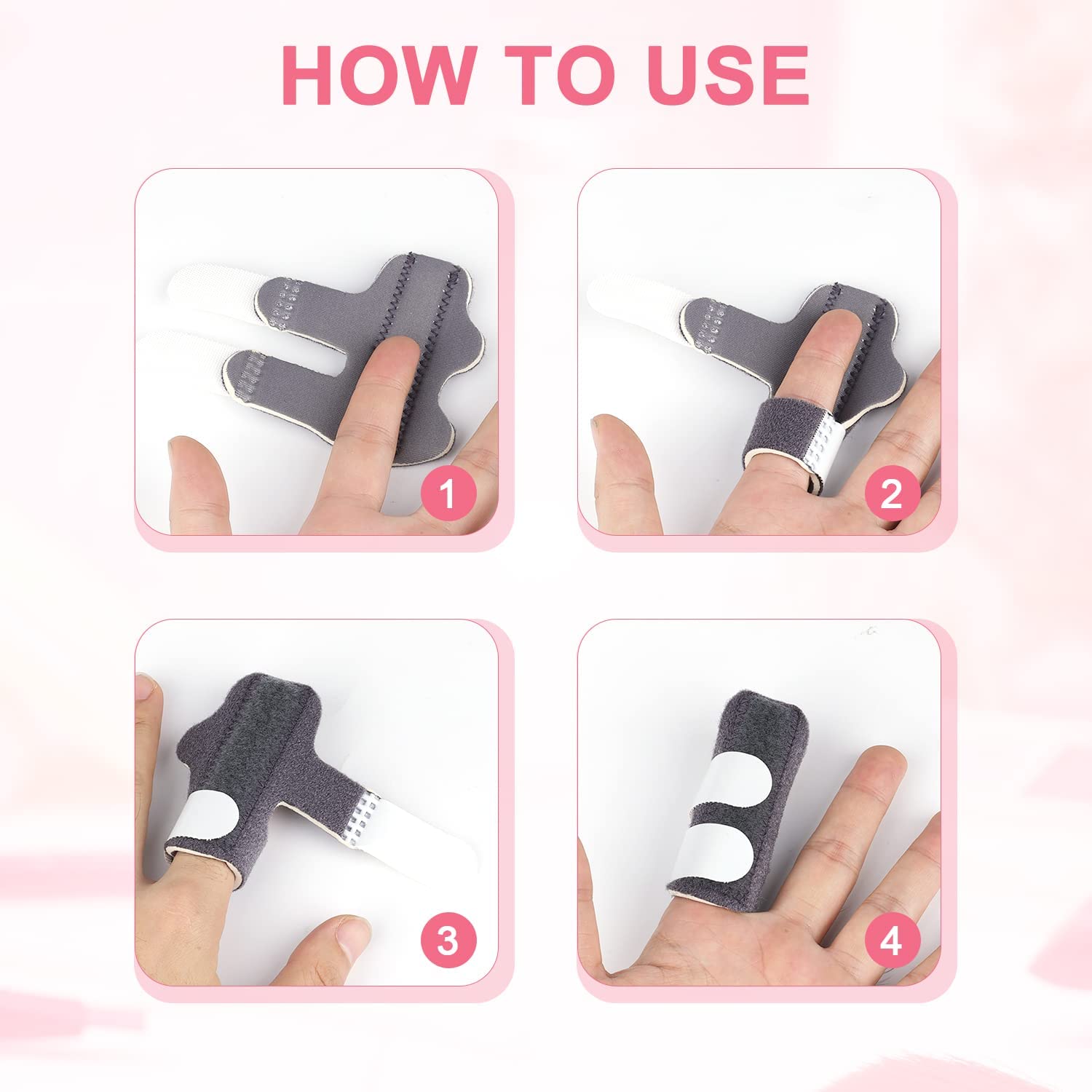 HOW TO USE

1

2

3

4