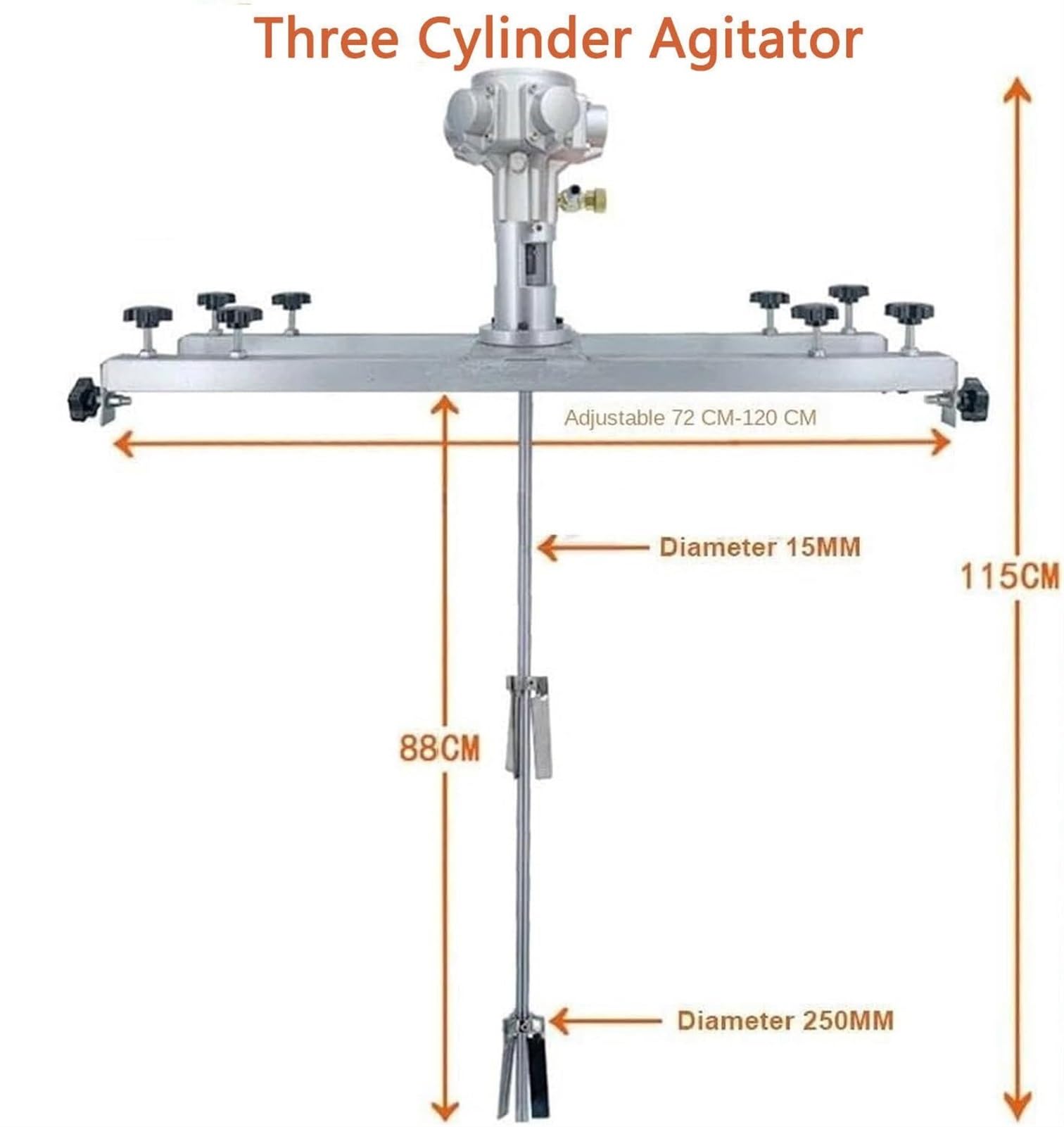 Three Cylinder Agitator

Adjustable 72 CM-120 CM

Diameter 15MM

115CM

88CM

Diameter 250MM