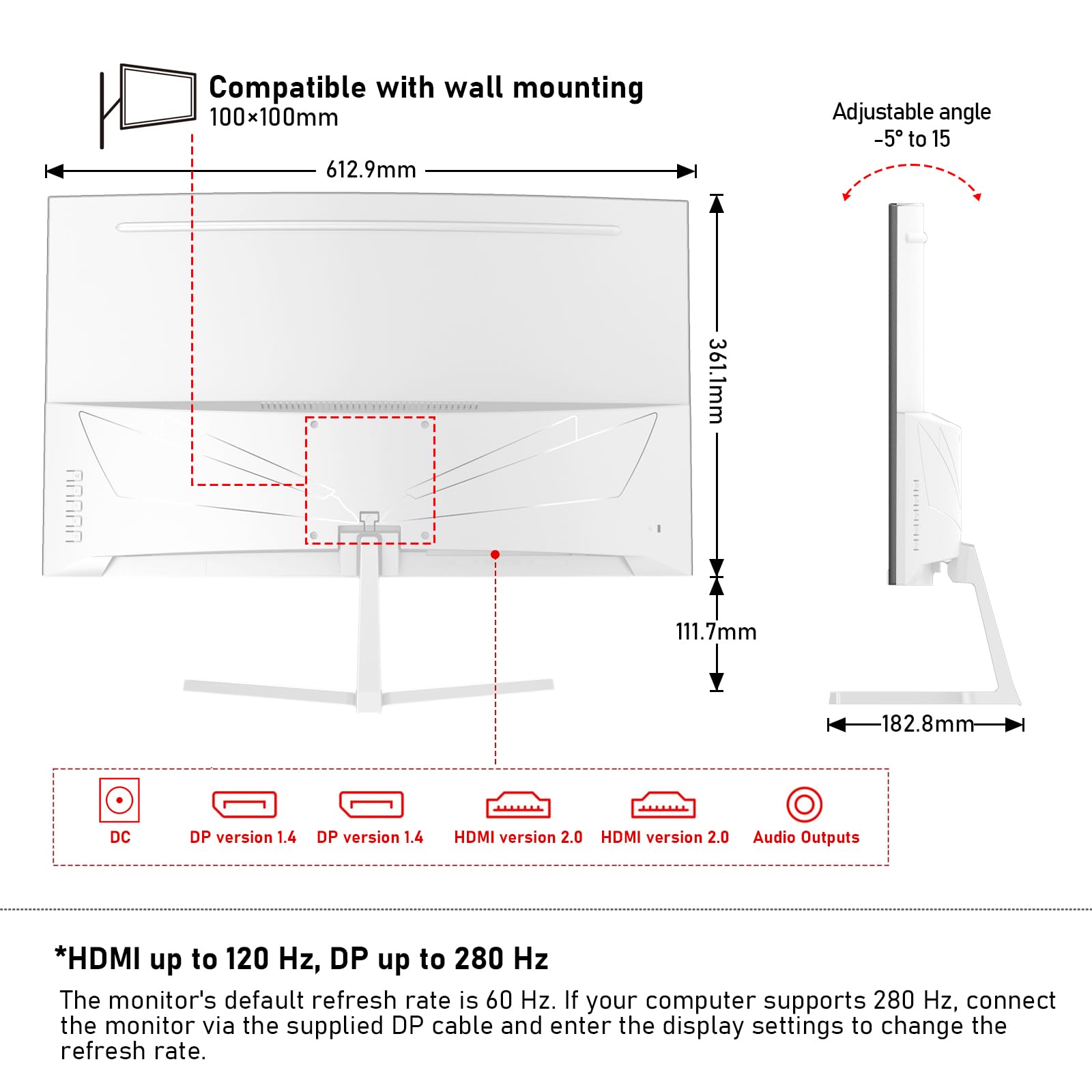 Compatible with wall mounting
100×100mm

Adjustable angle
-5° to 15

612.9mm

361.1mm

111.7mm

182.8mm

DC
DP version 1.4
DP version 1.4
HDMI version 2.0
HDMI version 2.0
Audio Outputs

*HDMI up to 120 Hz, DP up to 280 Hz
The monitor's default refresh rate is 60 Hz. If your computer supports 280 Hz, connect the monitor via the supplied DP cable and enter the display settings to change the refresh rate.