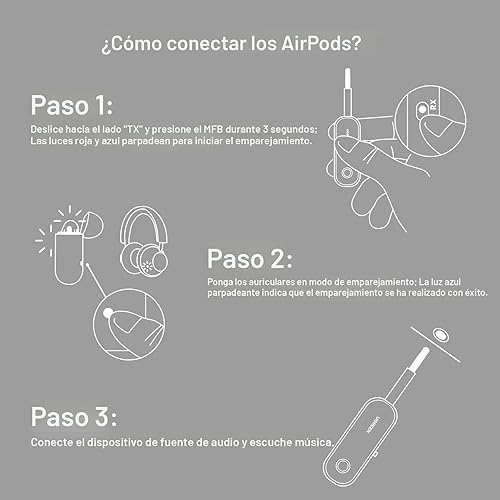 ¿Cómo conectar los AirPods?

Paso 1:

Deslice hacia el lado "TX" y presione el MFB durante 3 segundos; Las luces roja y azul parpadean para iniciar el emparejamiento.

RX

Paso 2:

Ponga los auriculares en modo de emparejamiento; La luz azul parpadeante indica que el emparejamiento se ha realizado con éxito.

Paso 3:

Conecte el dispositivo de fuente de audio y escuche música.

UGREEN