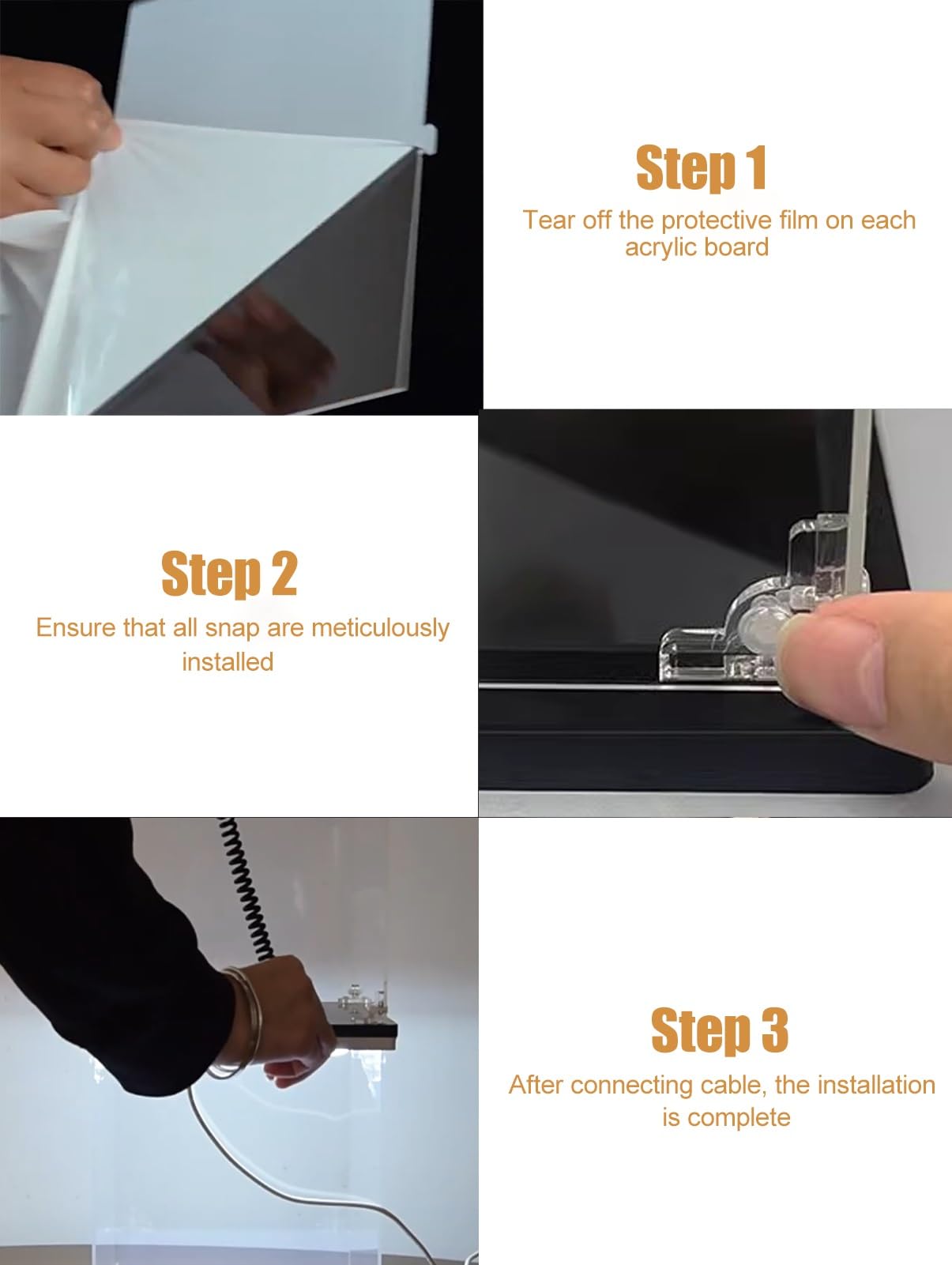 Step 1
Tear off the protective film on each acrylic board

Step 2
Ensure that all snap are meticulously installed

Step 3
After connecting cable, the installation is complete