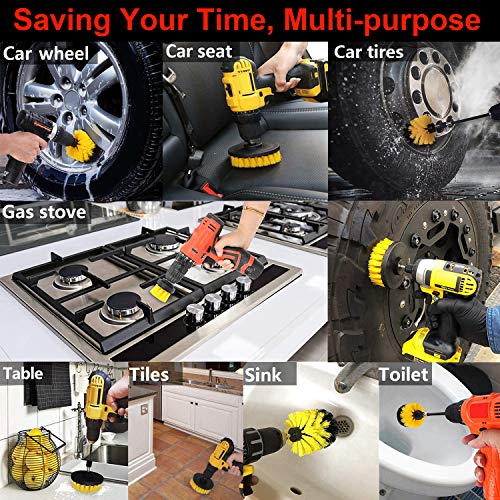 Saving Your Time, Multi-purpose

Car wheel

Car seat

Car tires

Gas stove

Table

Tiles

Sink

Toilet