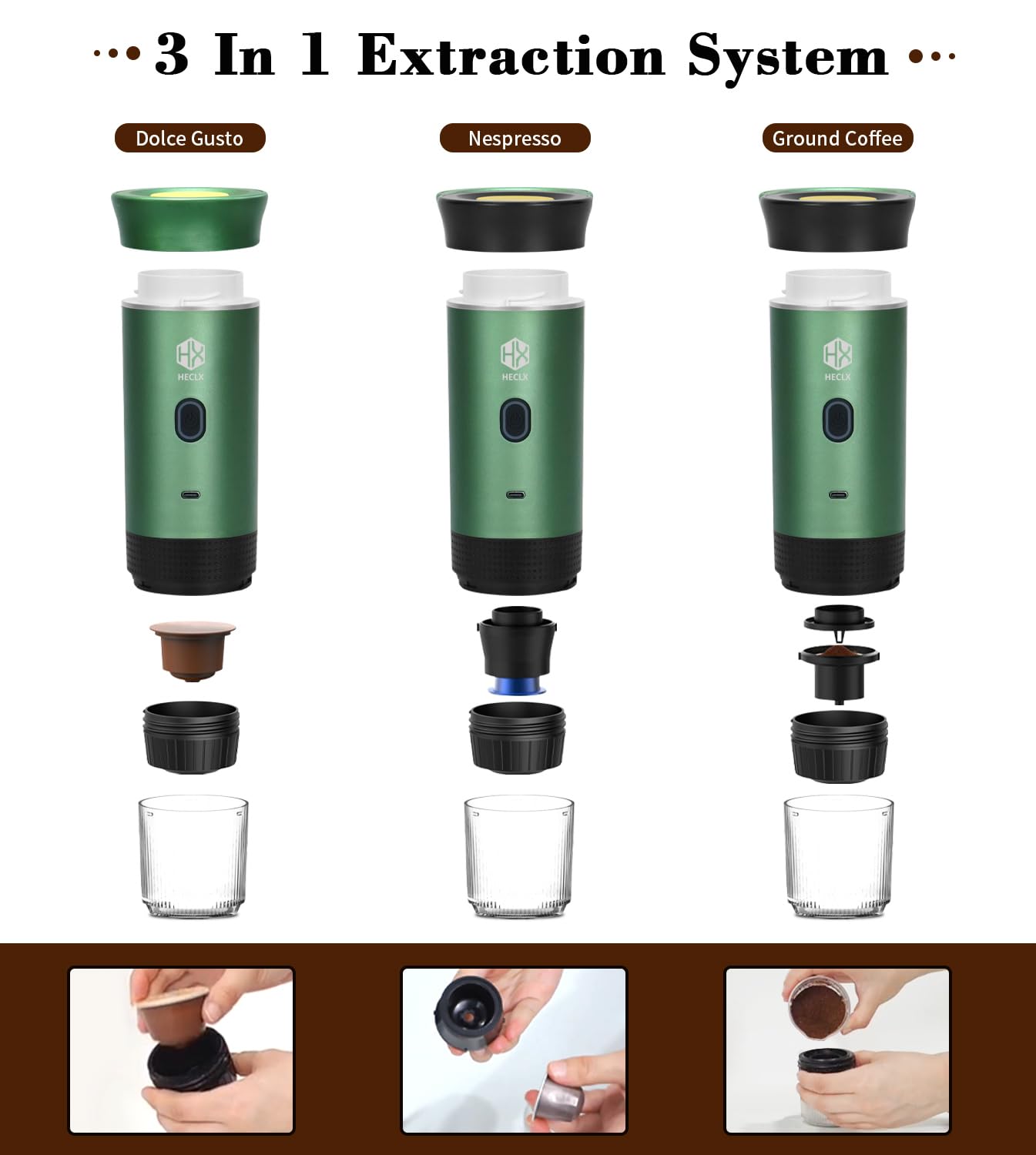 3 In 1 Extraction System

Dolce Gusto

Nespresso

Ground Coffee

HX
HECLX

HX
HECLX

HX
HECLX