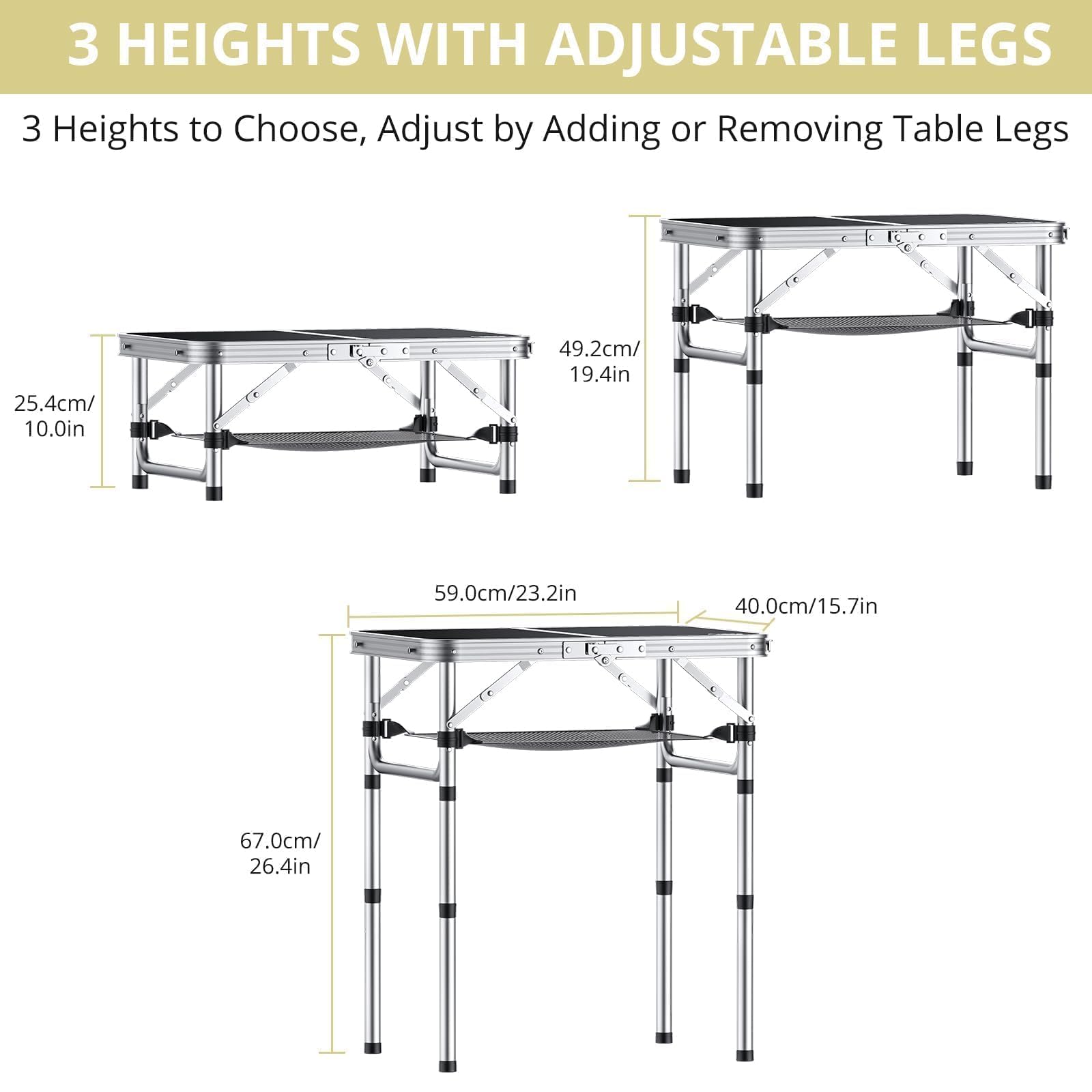 3 HEIGHTS WITH ADJUSTABLE LEGS

3 Heights to Choose, Adjust by Adding or Removing Table Legs

25.4cm/ 10.0in

49.2cm/ 19.4in

59.0cm/23.2in

40.0cm/15.7in

67.0cm/ 26.4in