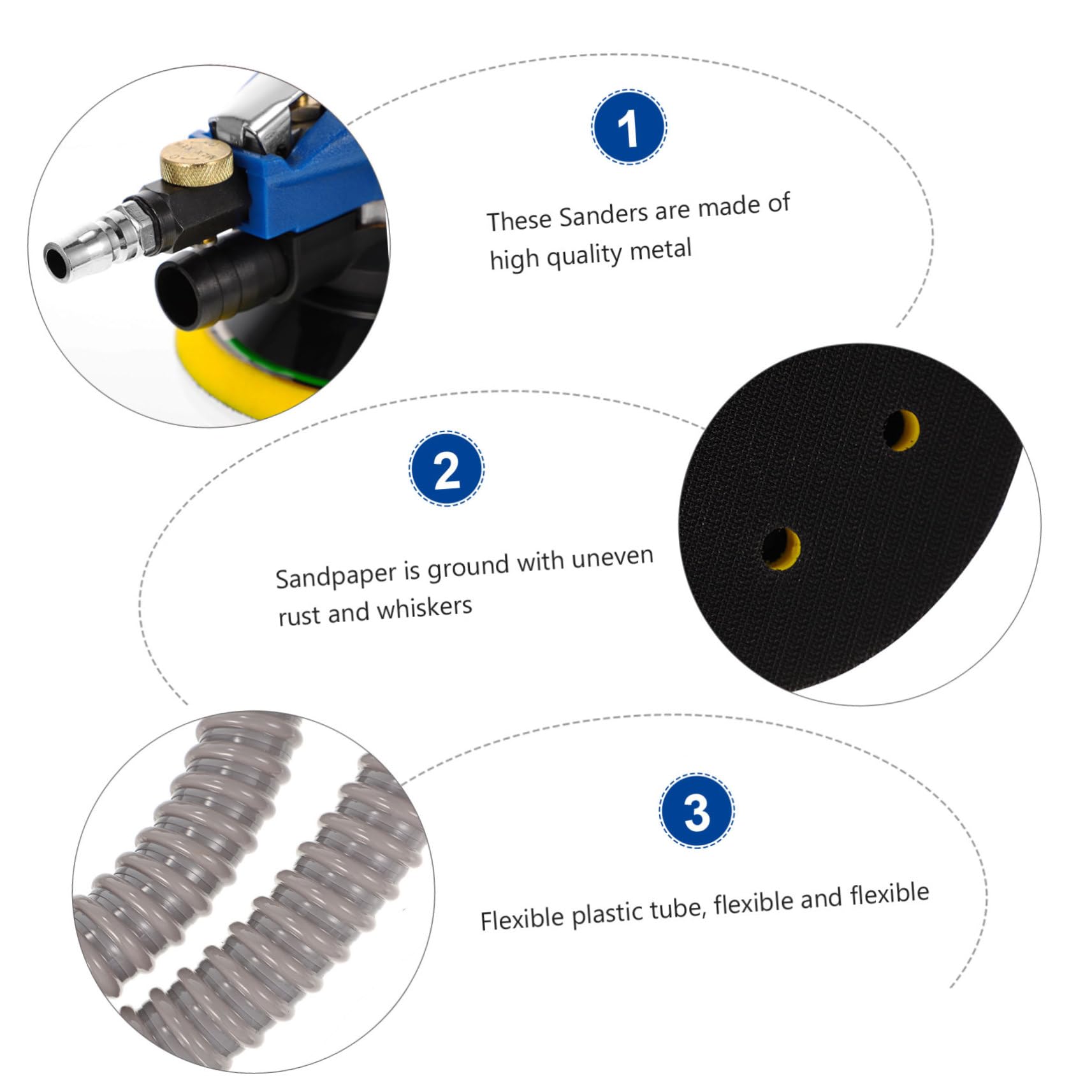 1

These Sanders are made of high quality metal

2

Sandpaper is ground with uneven rust and whiskers

3

Flexible plastic tube, flexible and flexible