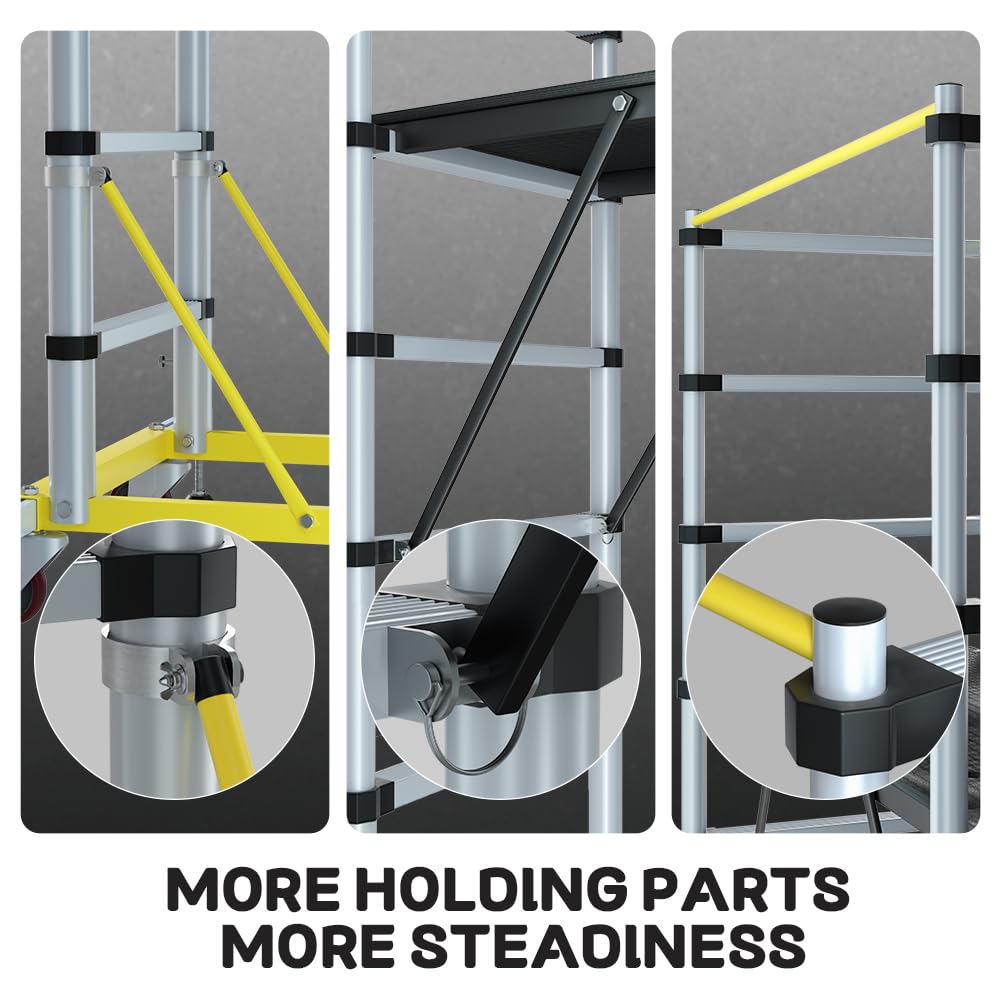 MORE HOLDING PARTS
MORE STEADINESS