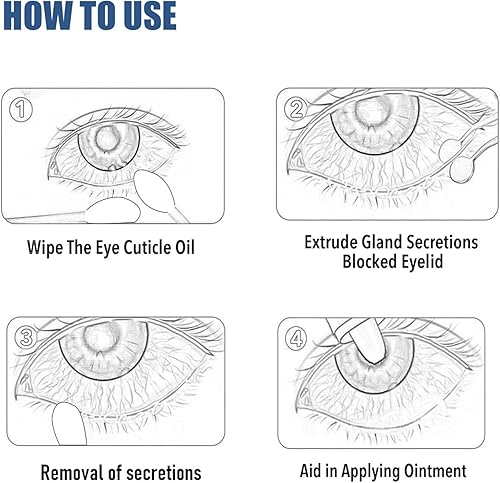 HOW TO USE

①

Wipe The Eye Cuticle Oil

②

Extrude Gland Secretions
Blocked Eyelid

③

Removal of secretions

④

Aid in Applying Ointment