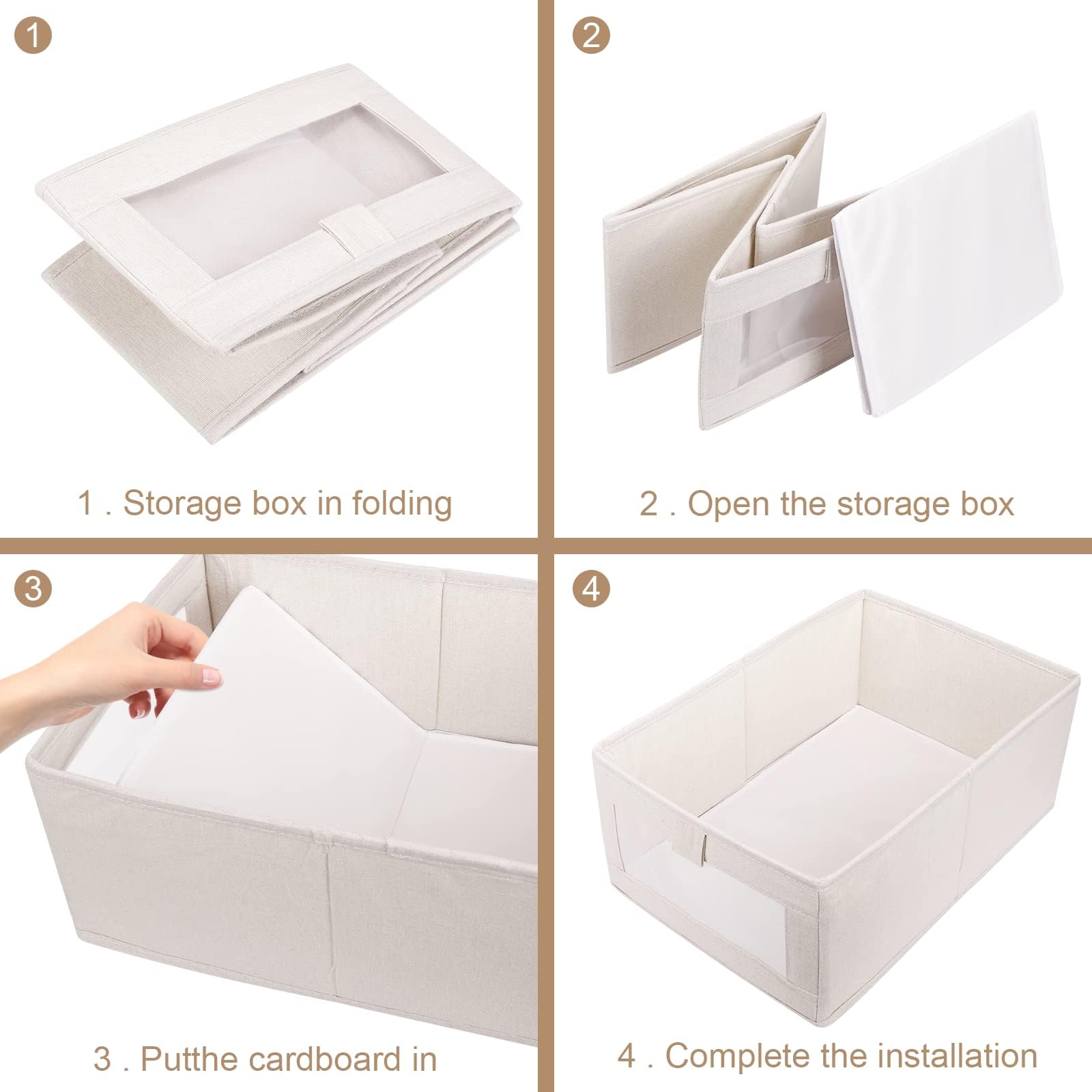 1

1 . Storage box in folding

2

2 . Open the storage box

3

3 . Putthe cardboard in

4

4 . Complete the installation