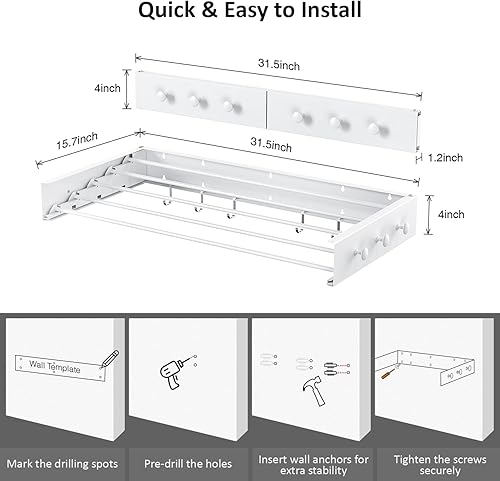 Quick & Easy to Install

31.5inch

4inch

15.7inch

31.5inch

1.2inch

4inch

Wall Template

Mark the drilling spots

Pre-drill the holes

Insert wall anchors for extra stability

Tighten the screws securely