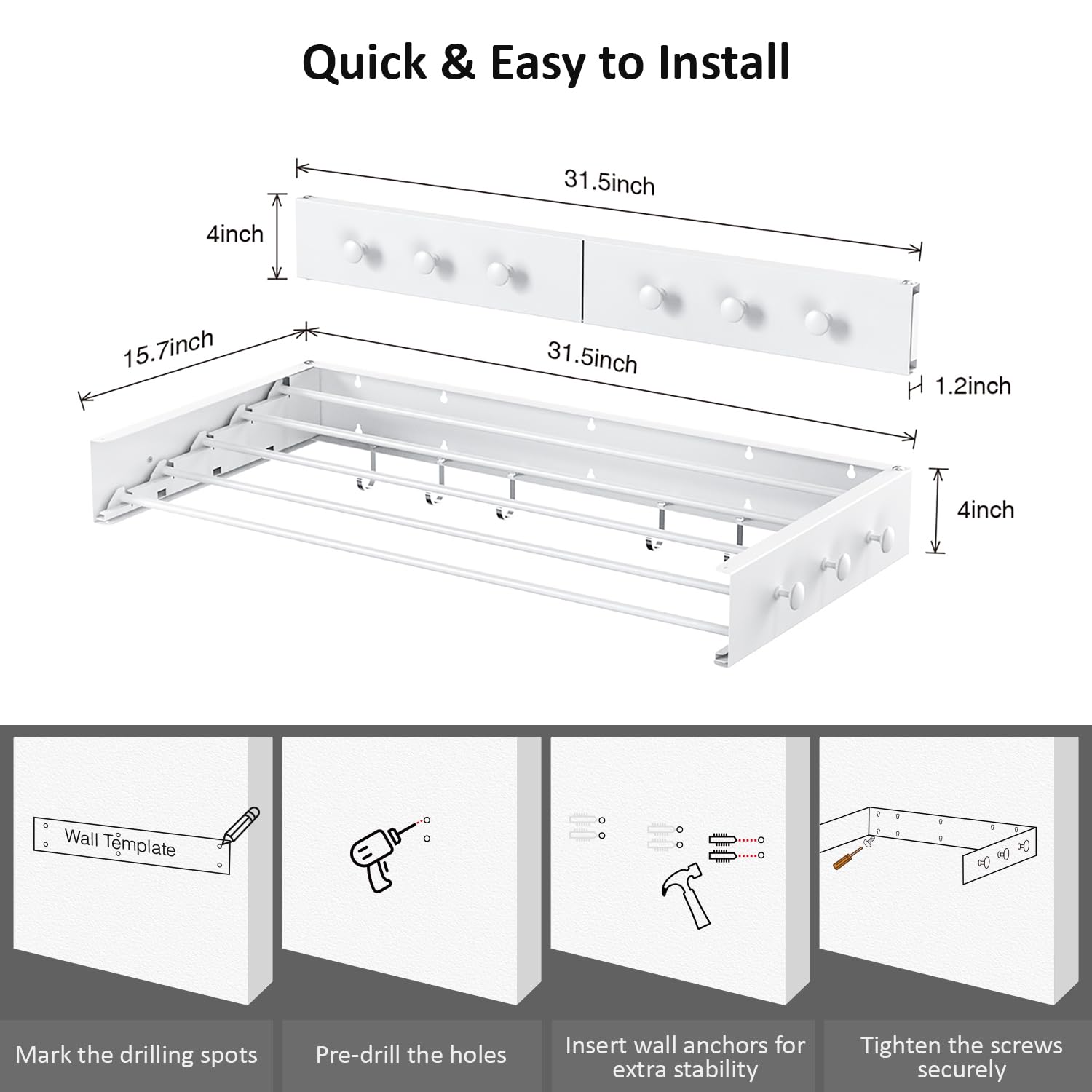 Quick & Easy to Install

31.5inch

4inch

15.7inch

31.5inch

1.2inch

4inch

Wall Template

Mark the drilling spots

Pre-drill the holes

Insert wall anchors for extra stability

Tighten the screws securely