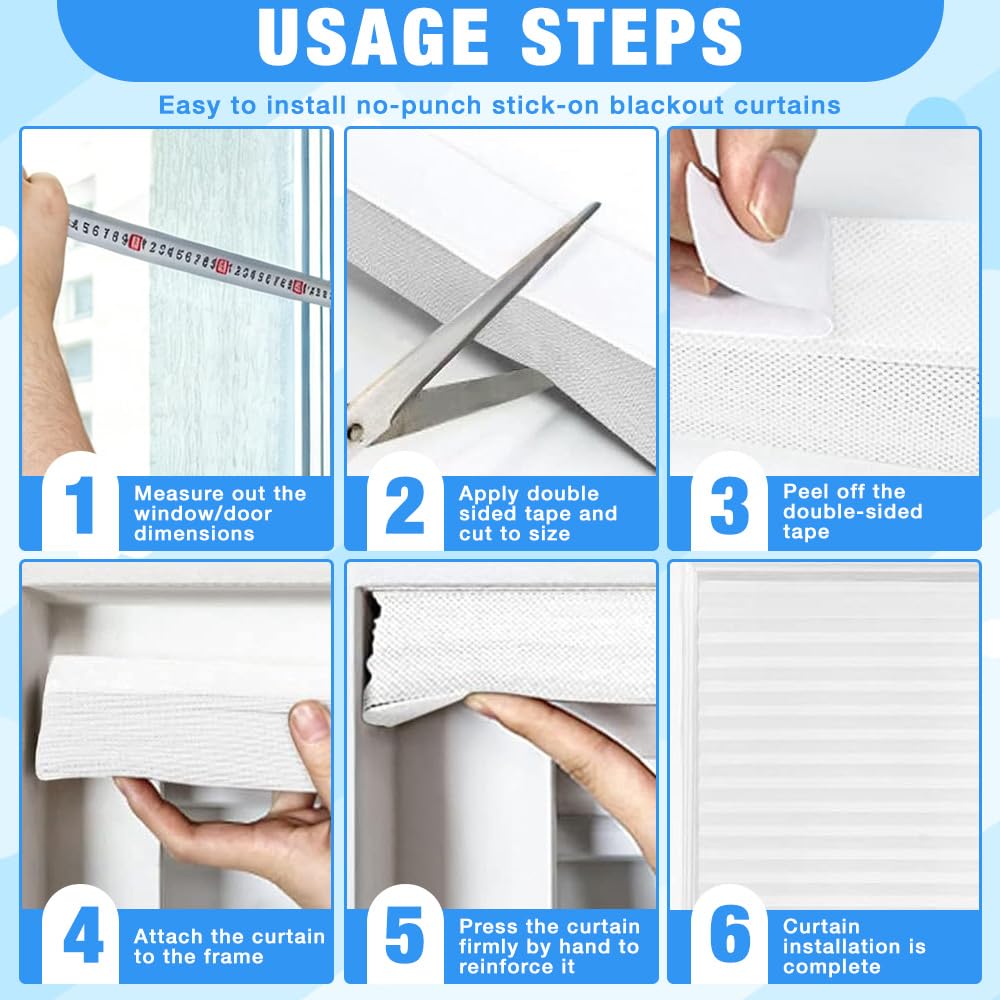 USAGE STEPS

Easy to install no-punch stick-on blackout curtains

1 Measure out the window/door dimensions

2 Apply double sided tape and cut to size

3 Peel off the double-sided tape

4 Attach the curtain to the frame

5 Press the curtain firmly by hand to reinforce it

6 Curtain installation is complete