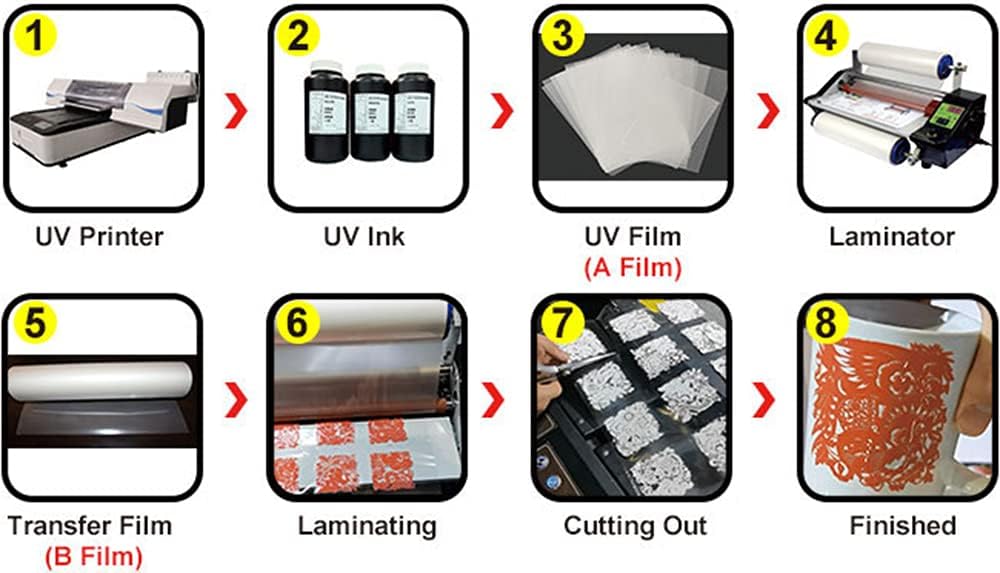 1
UV Printer

2
UV Ink

3
UV Film
(A Film)

4
Laminator

5
Transfer Film
(B Film)

6
Laminating

7
Cutting Out

8
Finished