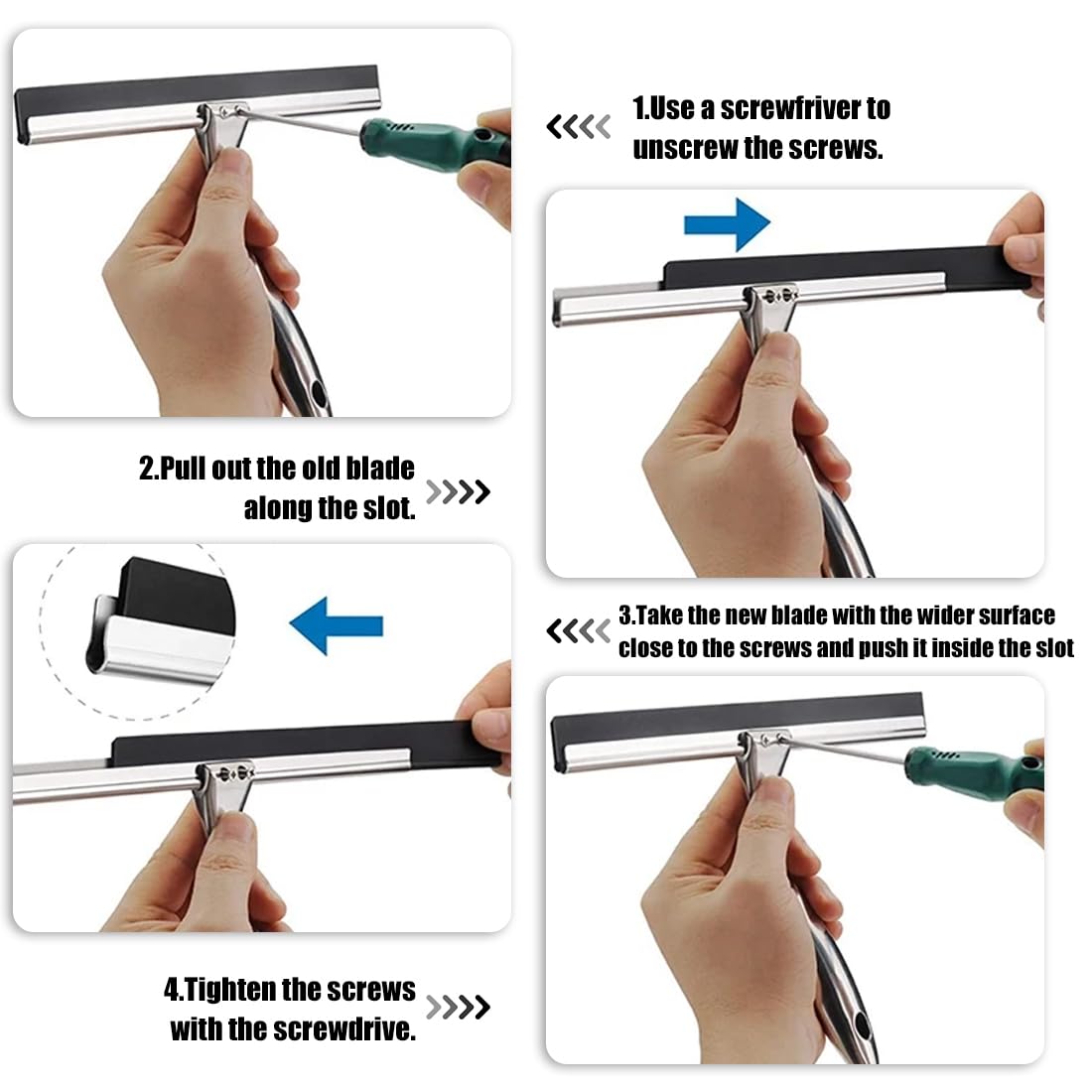 1.Use a screwfriver to unscrew the screws.

2.Pull out the old blade along the slot.

3.Take the new blade with the wider surface close to the screws and push it inside the slot

4.Tighten the screws with the screwdrive.