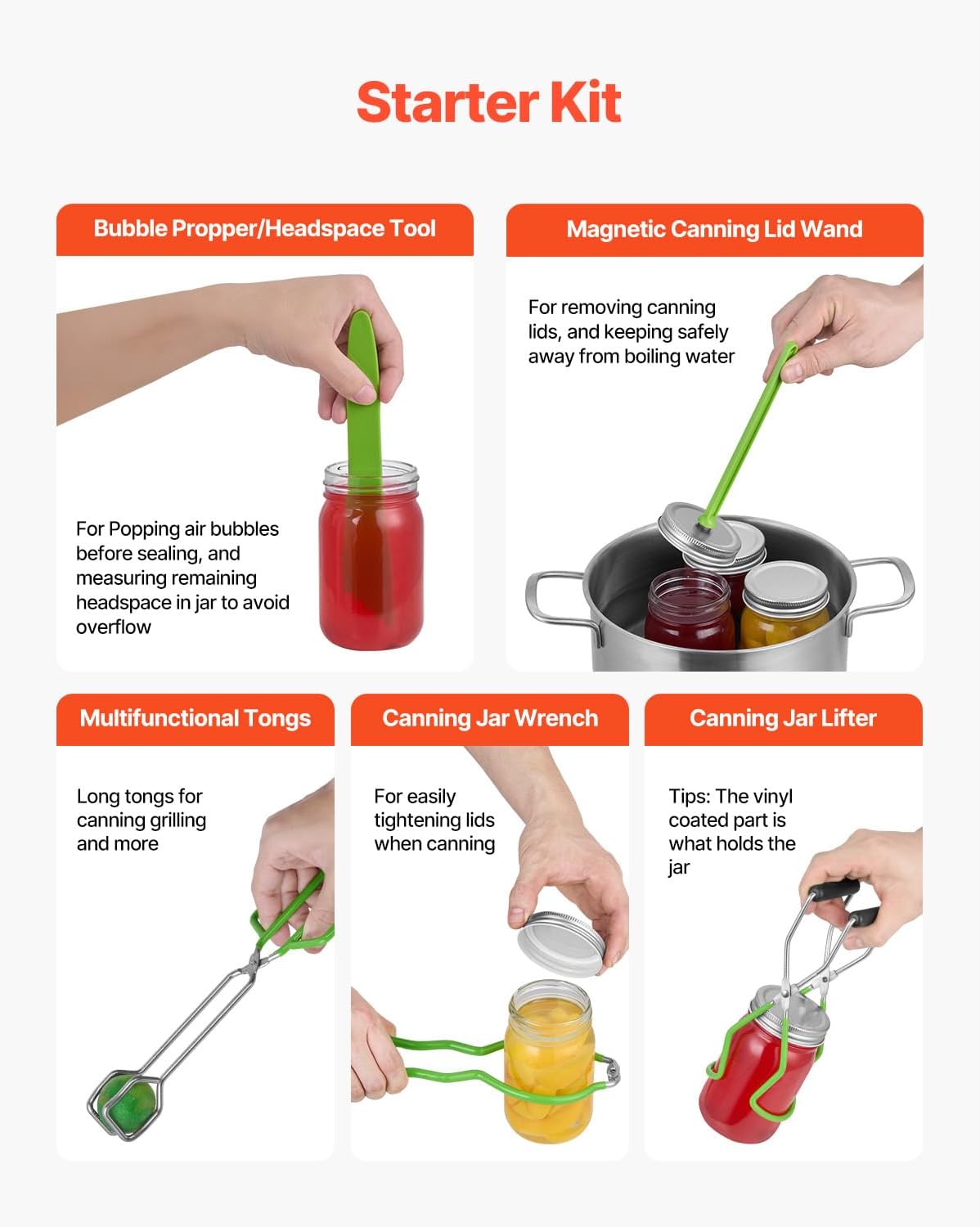 Starter Kit

Bubble Propper/Headspace Tool

For Popping air bubbles before sealing, and measuring remaining headspace in jar to avoid overflow

Magnetic Canning Lid Wand

For removing canning lids, and keeping safely away from boiling water

Multifunctional Tongs

Long tongs for canning grilling and more

Canning Jar Wrench

For easily tightening lids when canning

Canning Jar Lifter

Tips: The vinyl coated part is what holds the jar