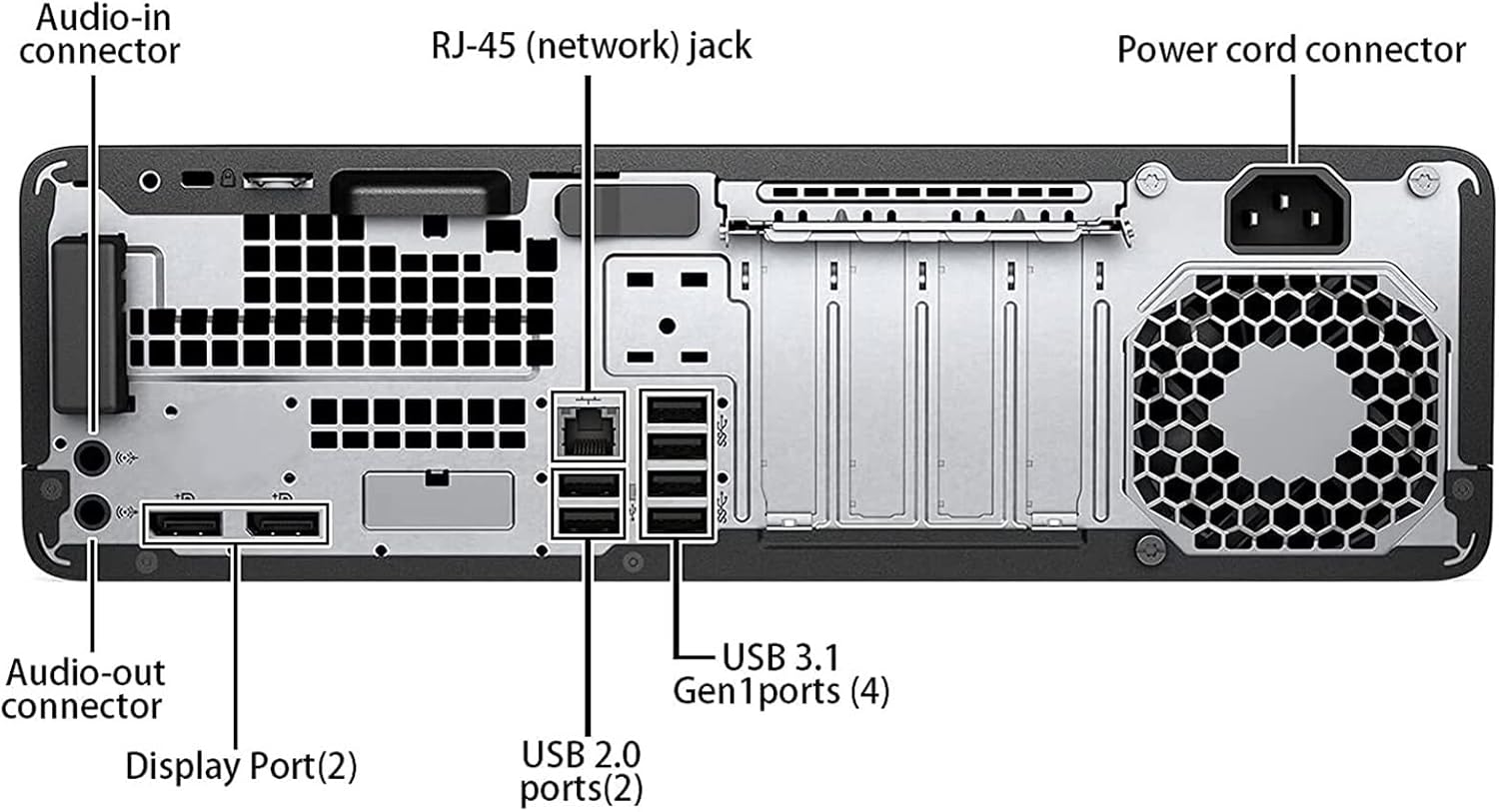 Audio-in connector

RJ-45 (network) jack

Power cord connector

Audio-out connector

Display Port(2)

USB 2.0 ports(2)

USB 3.1 Gen1ports (4)