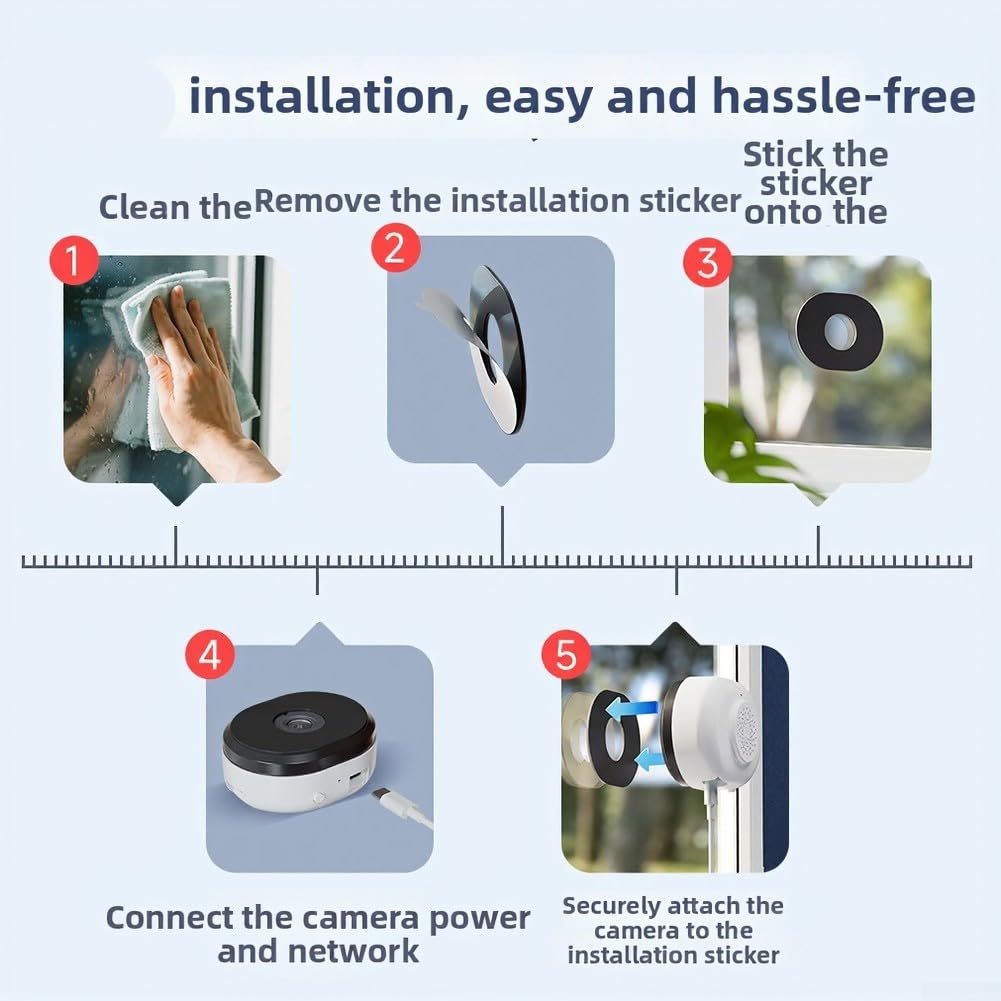 installation, easy and hassle-free

Clean the

Remove the installation sticker

Stick the sticker onto the

1

2

3

4

5

Connect the camera power and network

Securely attach the camera to the installation sticker