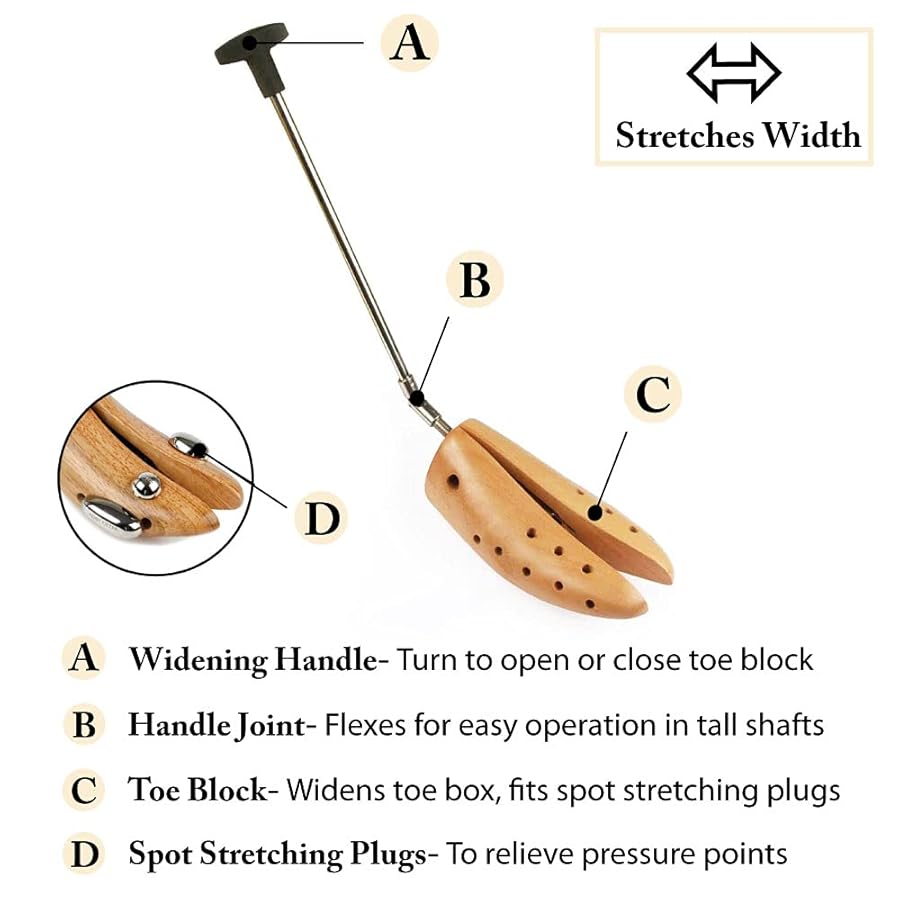 A

Stretches Width

B

C

D

A Widening Handle- Turn to open or close toe block

B Handle Joint- Flexes for easy operation in tall shafts

C Toe Block- Widens toe box, fits spot stretching plugs

D Spot Stretching Plugs- To relieve pressure points