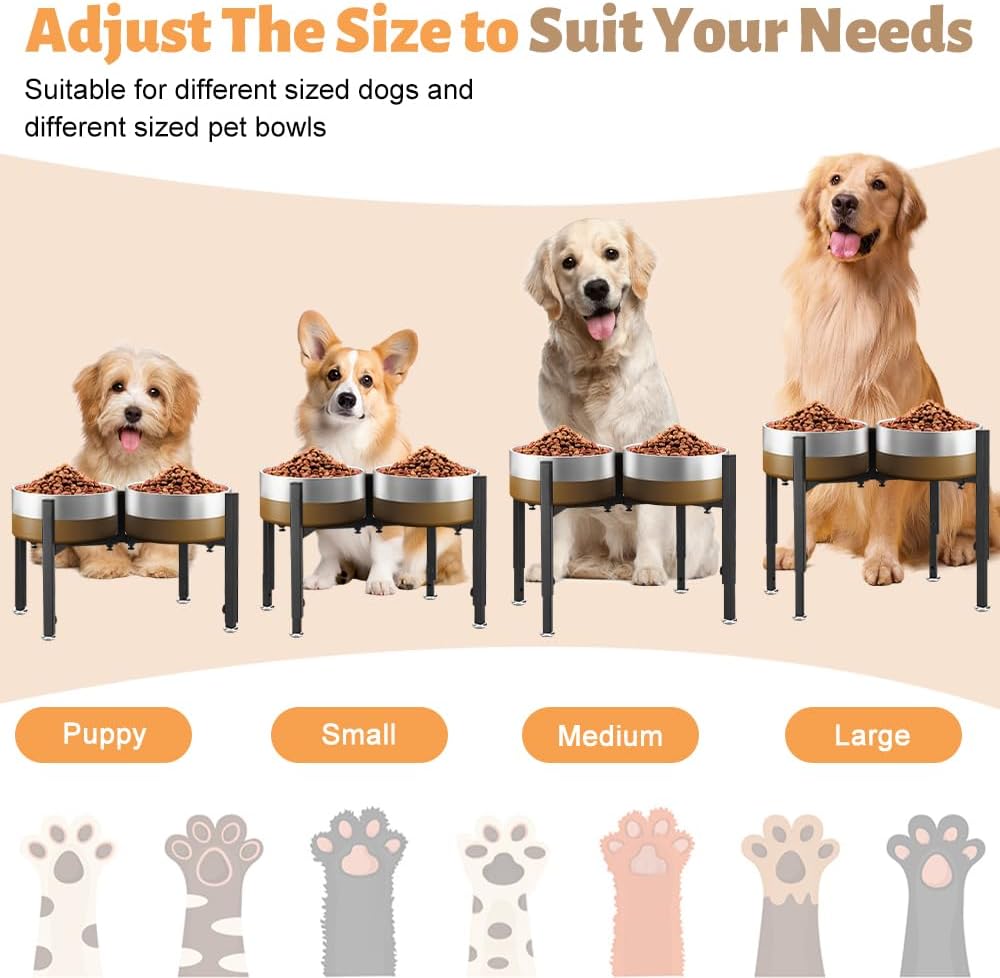 Adjust The Size to Suit Your Needs

Suitable for different sized dogs and different sized pet bowls

Puppy

Small

Medium

Large