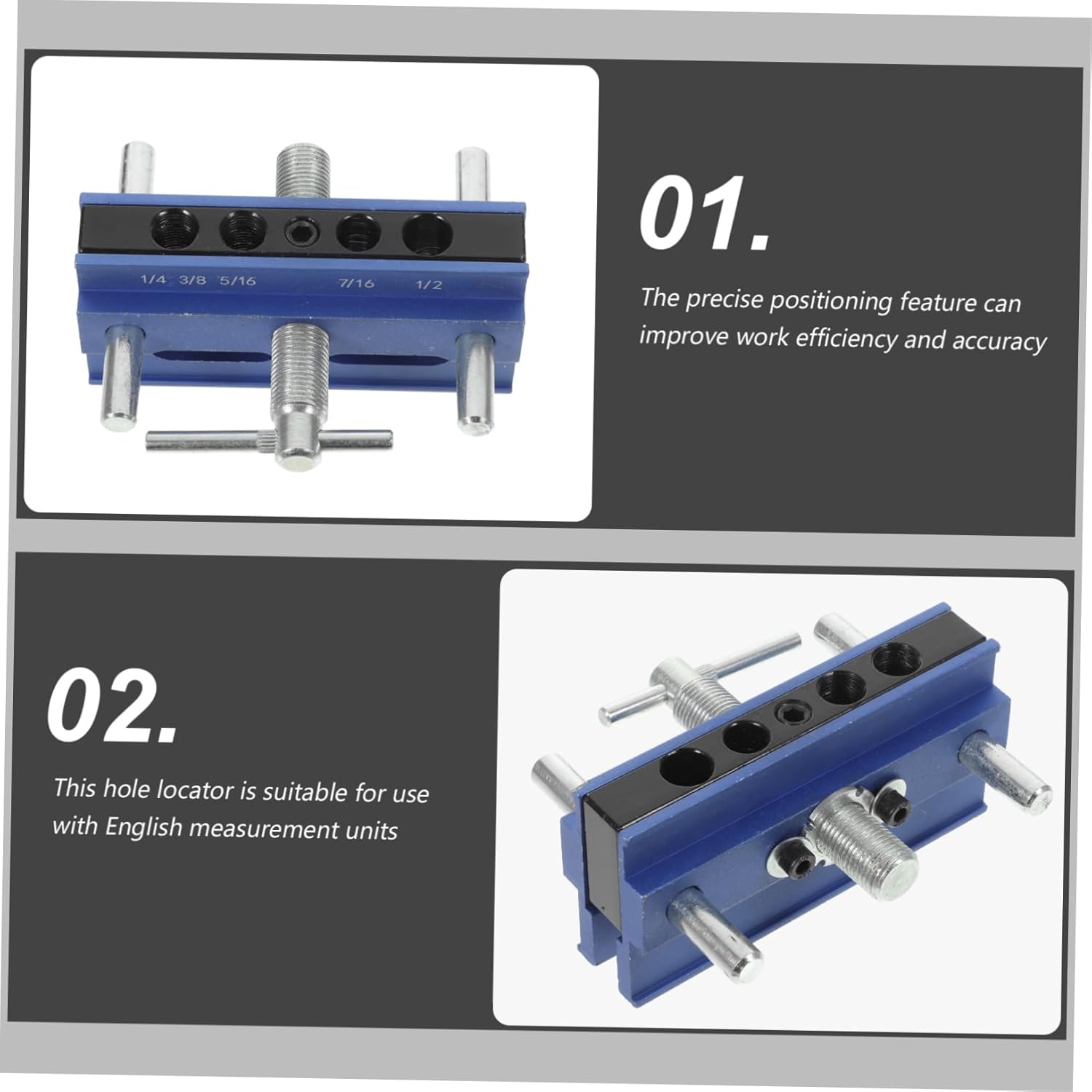 1/4 3/8 5/16 7/16 1/2

01.

The precise positioning feature can improve work efficiency and accuracy

02.

This hole locator is suitable for use with English measurement units