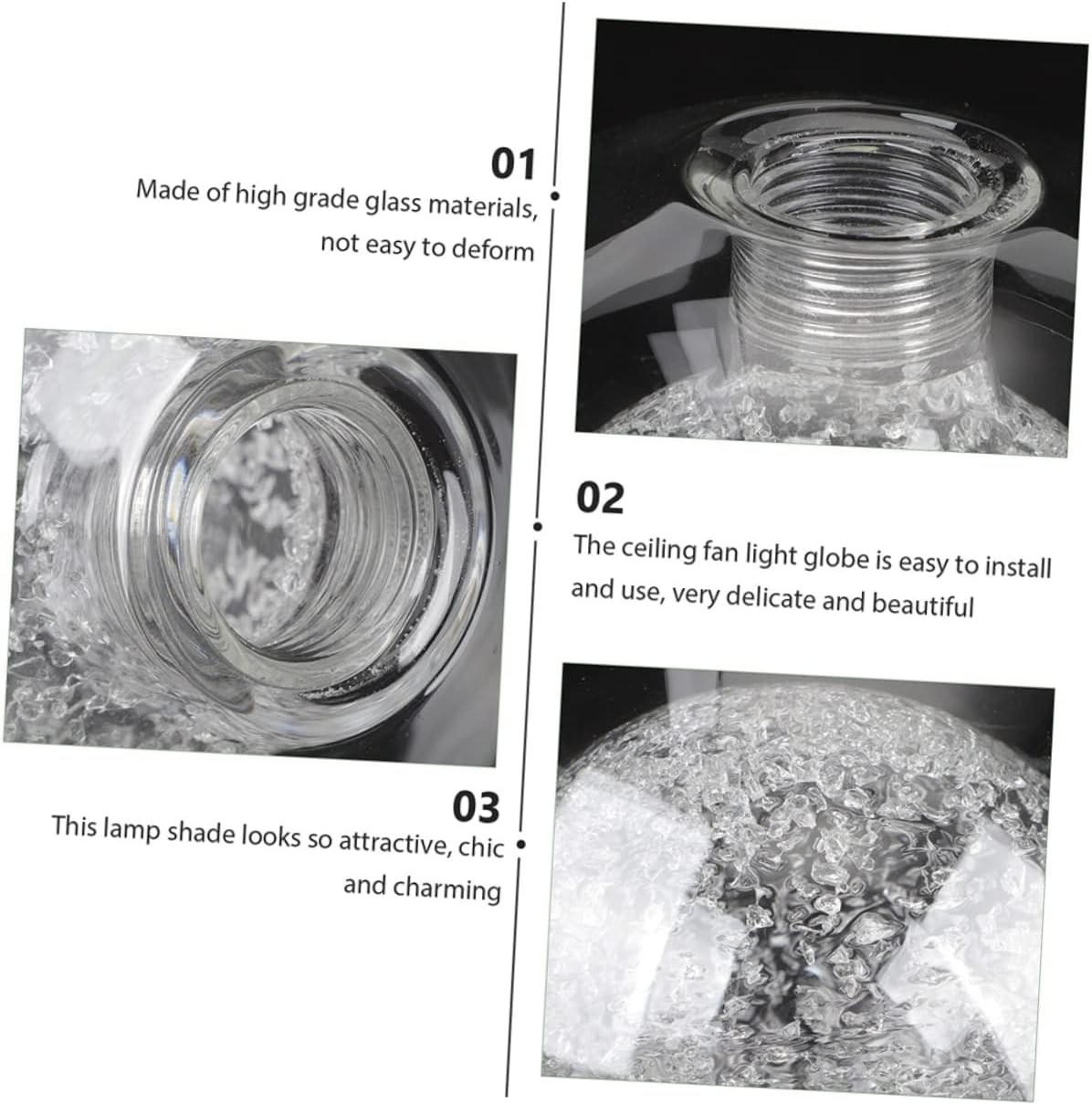 01
Made of high grade glass materials, not easy to deform

02
The ceiling fan light globe is easy to install and use, very delicate and beautiful

03
This lamp shade looks so attractive, chic and charming