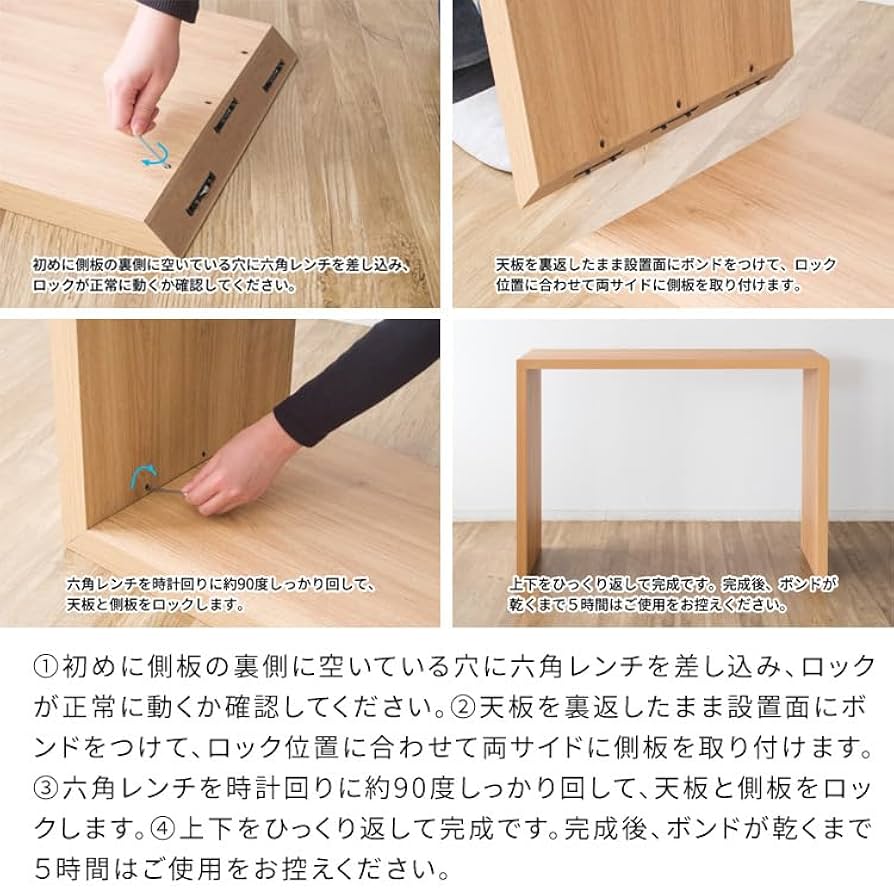 初めに側板の裏側に空いている穴に六角レンチを差し込み、ロックが正常に動くか確認してください。

天板を裏返したまま設置面にボンドをつけて、ロック位置に合わせて両サイドに側板を取り付けます。

六角レンチを時計回りに約90度しっかり回して、天板と側板をロックします。

上下をひっくり返して完成です。完成後、ボンドが乾くまで5時間はご使用をお控えください。

①初めに側板の裏側に空いている穴に六角レンチを差し込み、ロックが正常に動くか確認してください。②天板を裏返したまま設置面にボンドをつけて、ロック位置に合わせて両サイドに側板を取り付けます。③六角レンチを時計回りに約90度しっかり回して、天板と側板をロックします。④上下をひっくり返して完成です。完成後、ボンドが乾くまで5時間はご使用をお控えください。