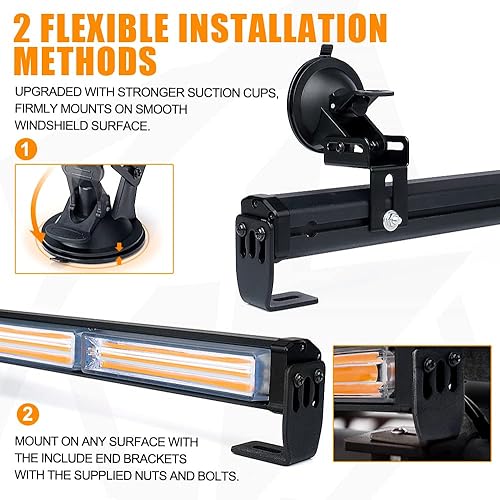 2 FLEXIBLE INSTALLATION METHODS

UPGRADED WITH STRONGER SUCTION CUPS, FIRMLY MOUNTS ON SMOOTH WINDSHIELD SURFACE.

1

2

MOUNT ON ANY SURFACE WITH THE INCLUDE END BRACKETS WITH THE SUPPLIED NUTS AND BOLTS.