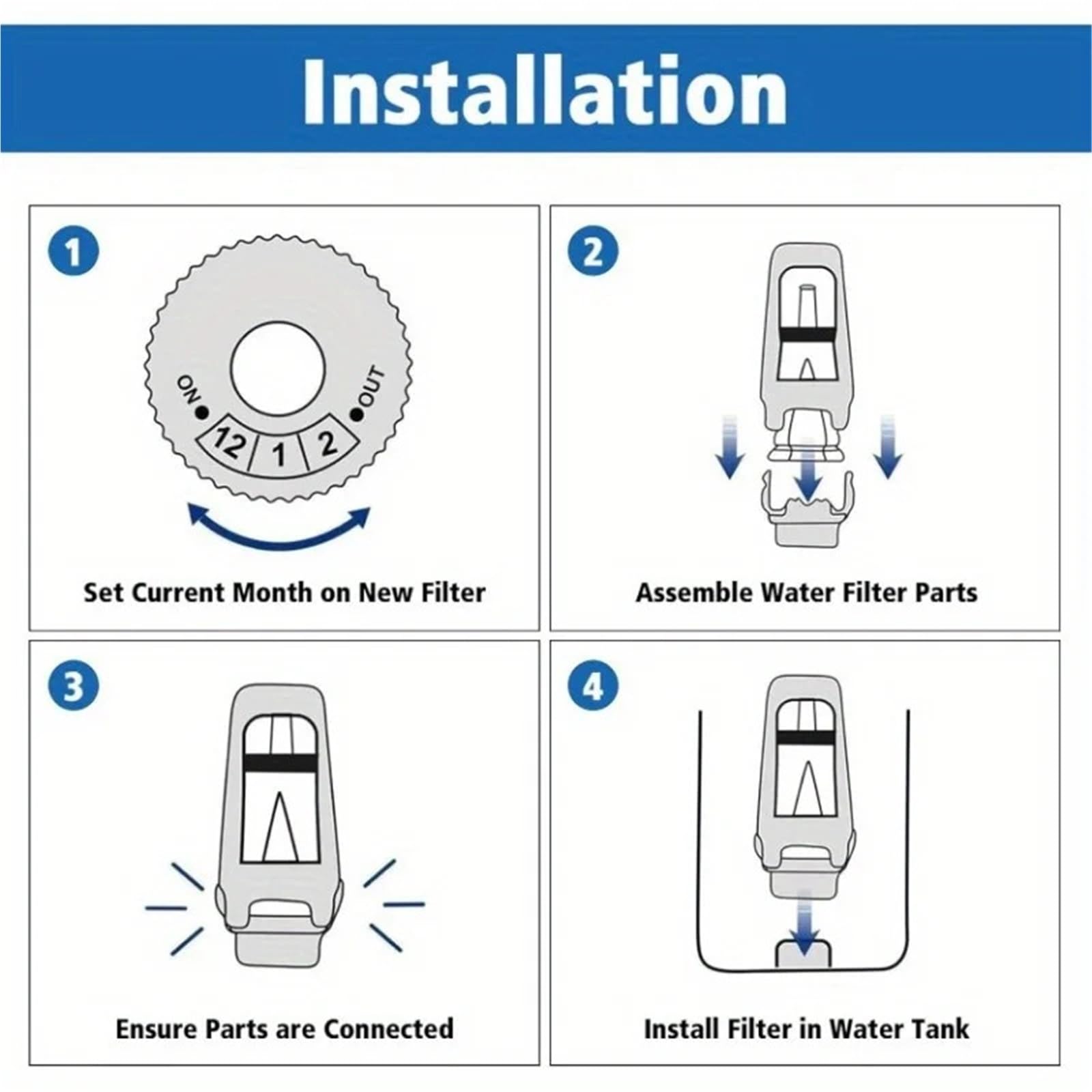 Installation

1

ON OUT
12 1 2

Set Current Month on New Filter

2

Assemble Water Filter Parts

3

Ensure Parts are Connected

4

Install Filter in Water Tank