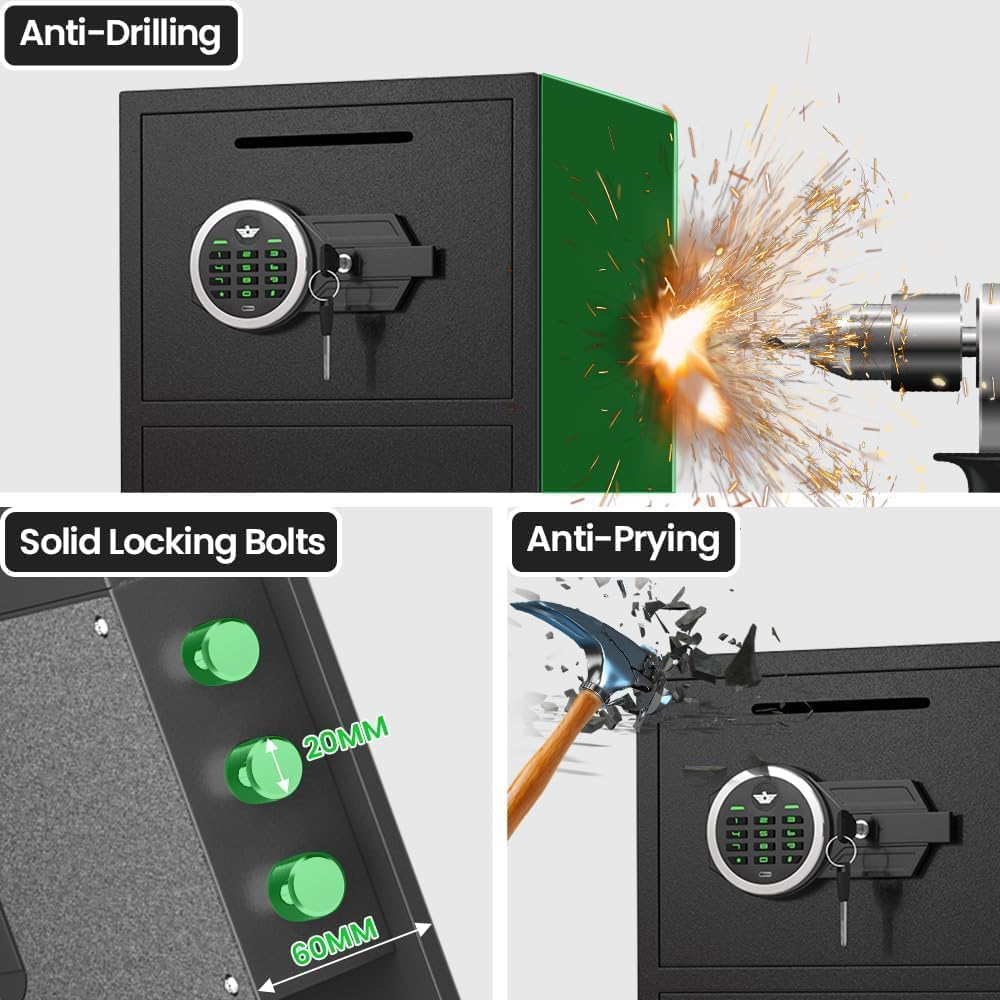 Anti-Drilling

Solid Locking Bolts

20MM

60MM

Anti-Prying