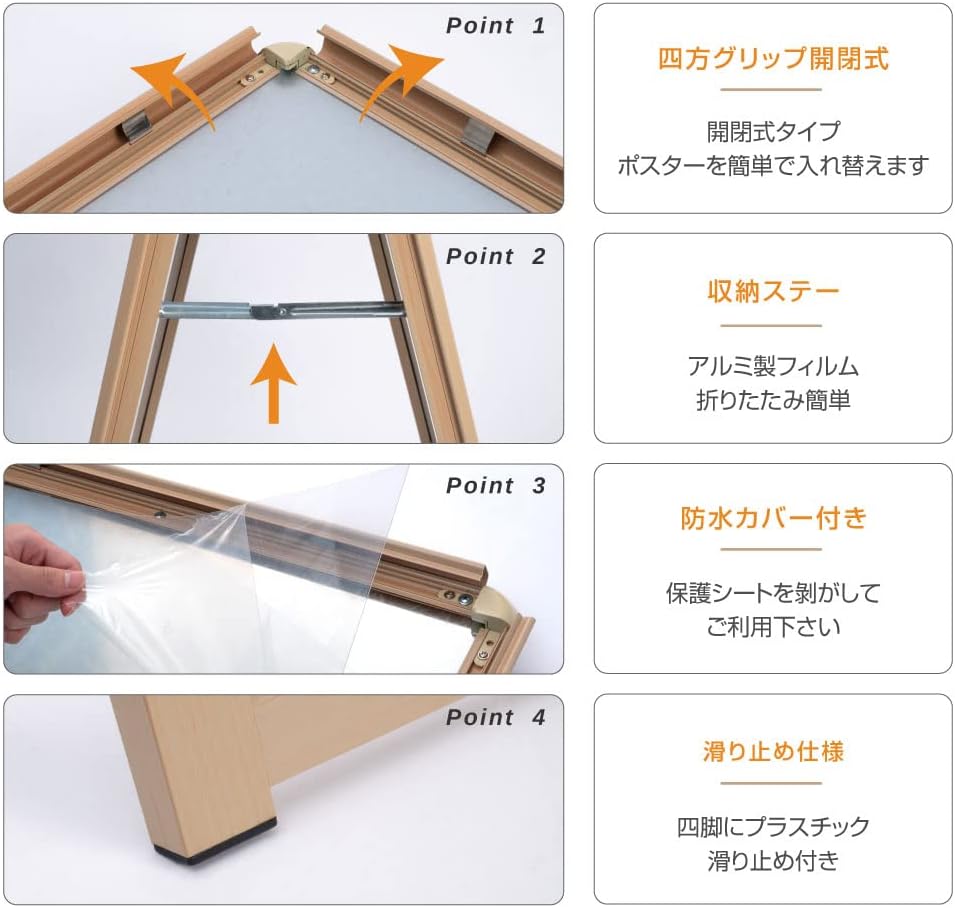 Point 1

四方グリップ開閉式

開閉式タイプ
ポスターを簡単で入れ替えます

Point 2

収納ステー

アルミ製フィルム
折りたたみ簡単

Point 3

防水カバー付き

保護シートを剥がして
ご利用下さい

Point 4

滑り止め仕様

四脚にプラスチック
滑り止め付き