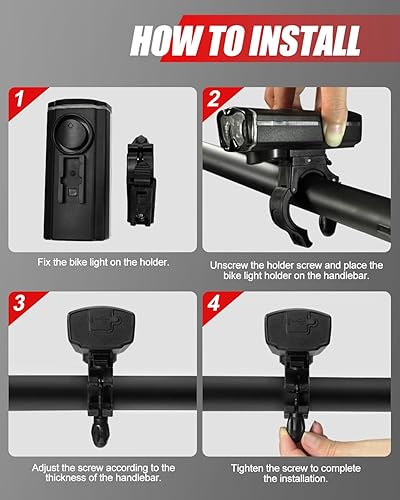 HOW TO INSTALL

1

Fix the bike light on the holder.

2

Unscrew the holder screw and place the bike light holder on the handlebar.

3

Adjust the screw according to the thickness of the handlebar.

4

Tighten the screw to complete the installation.