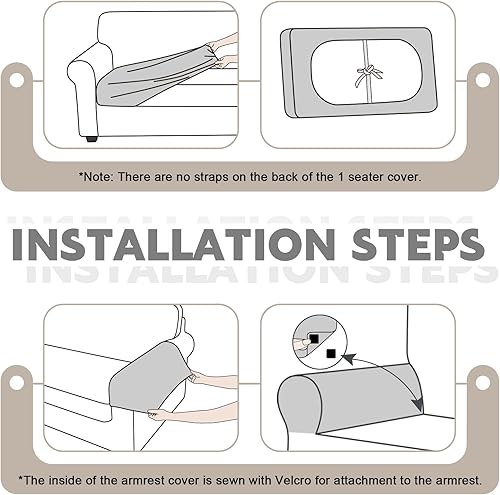 *Note: There are no straps on the back of the 1 seater cover.

INSTALLATION STEPS

*The inside of the armrest cover is sewn with Velcro for attachment to the armrest.