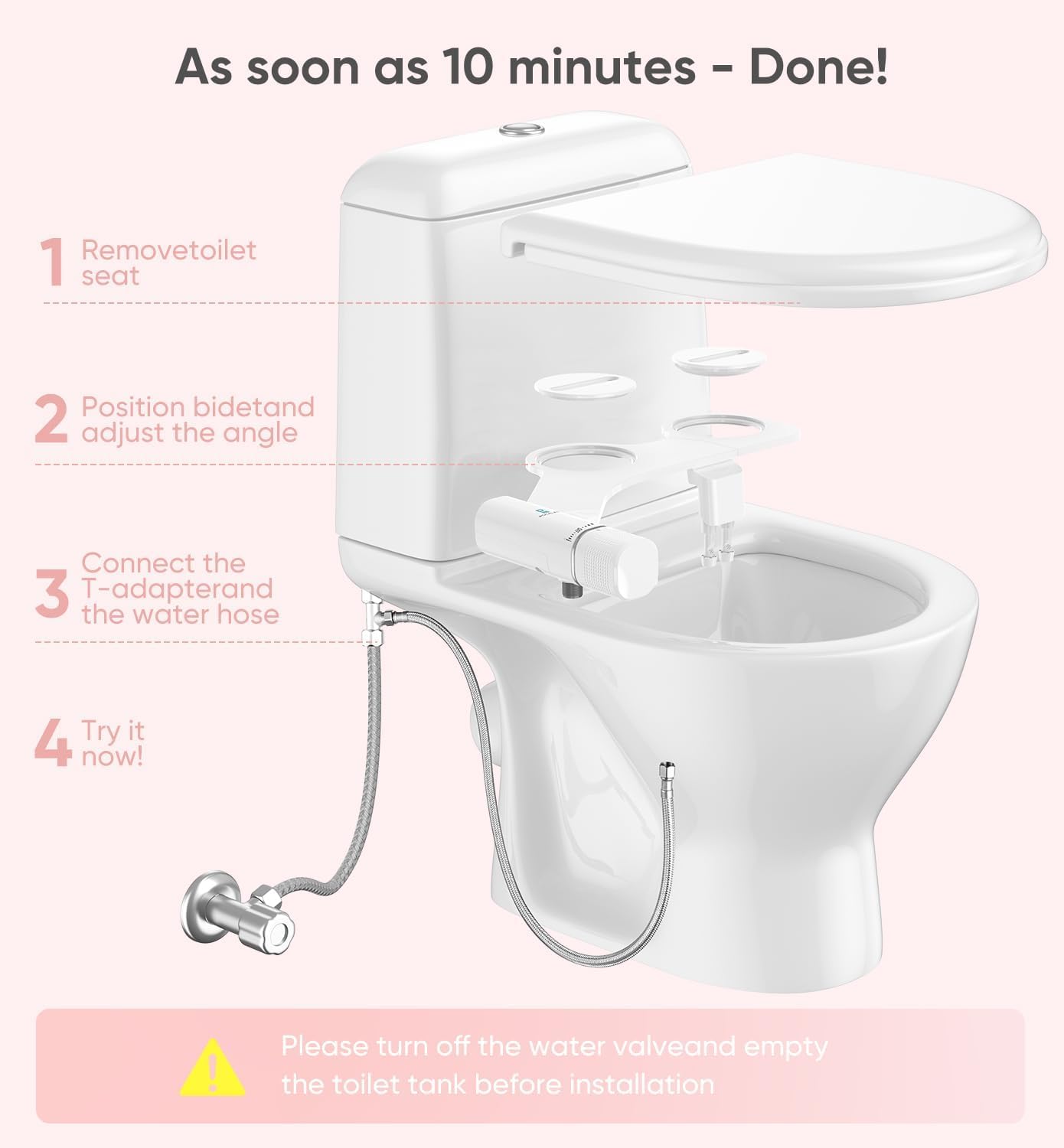 As soon as 10 minutes - Done!

1 Removetoilet seat

2 Position bidetand adjust the angle

3 Connect the T-adapterand the water hose

4 Try it now!

Please turn off the water valveand empty the toilet tank before installation