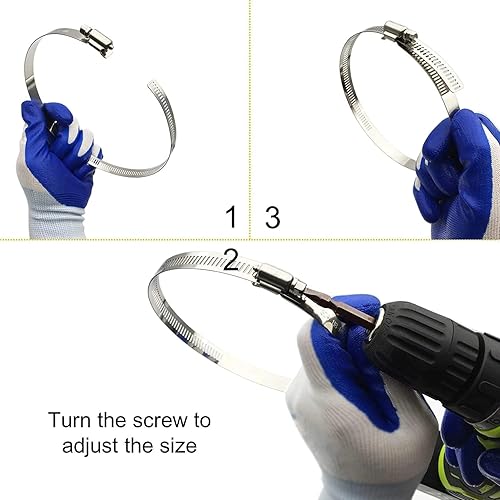 1

3

2

Turn the screw to adjust the size