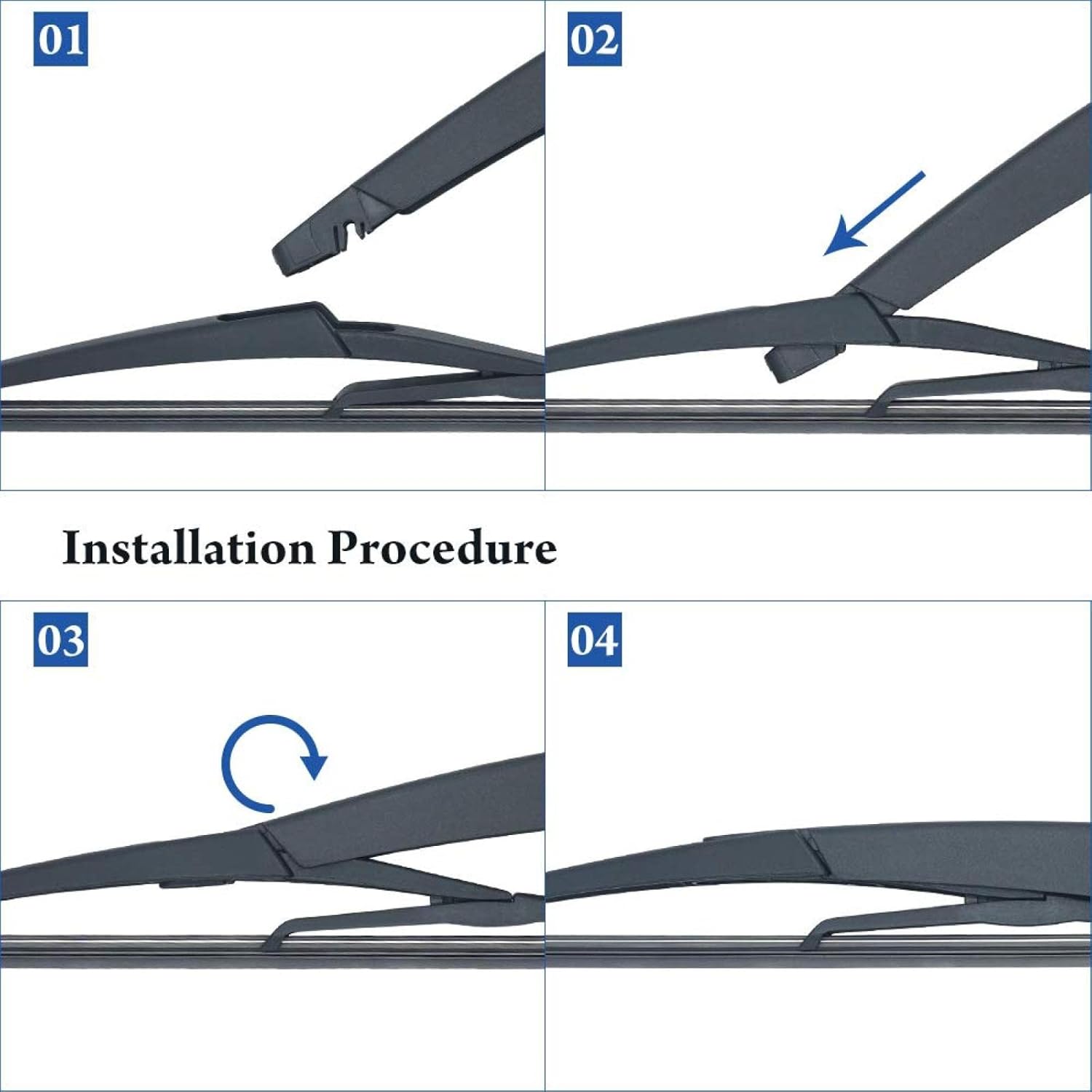 01

02

Installation Procedure

03

04