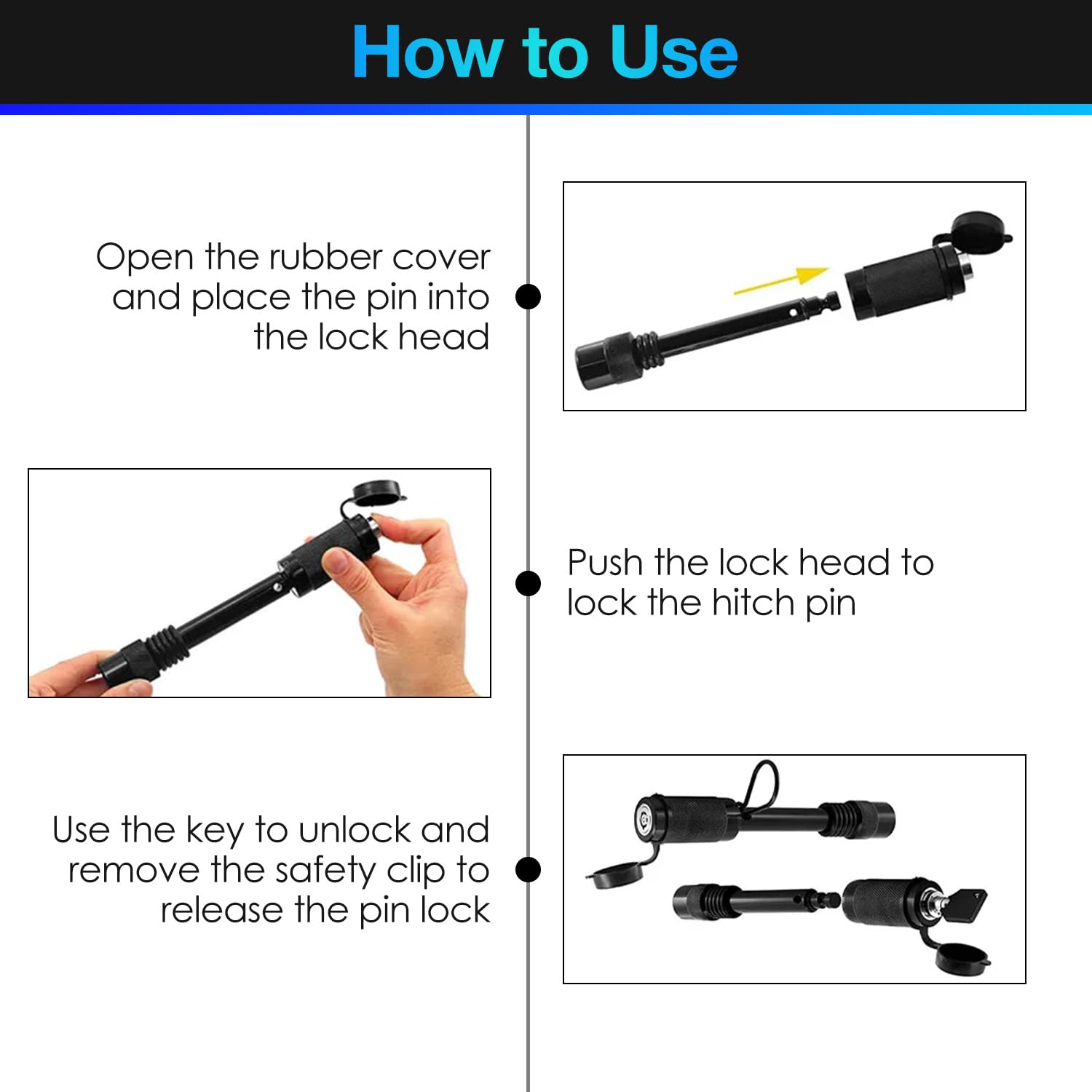 How to Use

Open the rubber cover and place the pin into the lock head

Push the lock head to lock the hitch pin

Use the key to unlock and remove the safety clip to release the pin lock