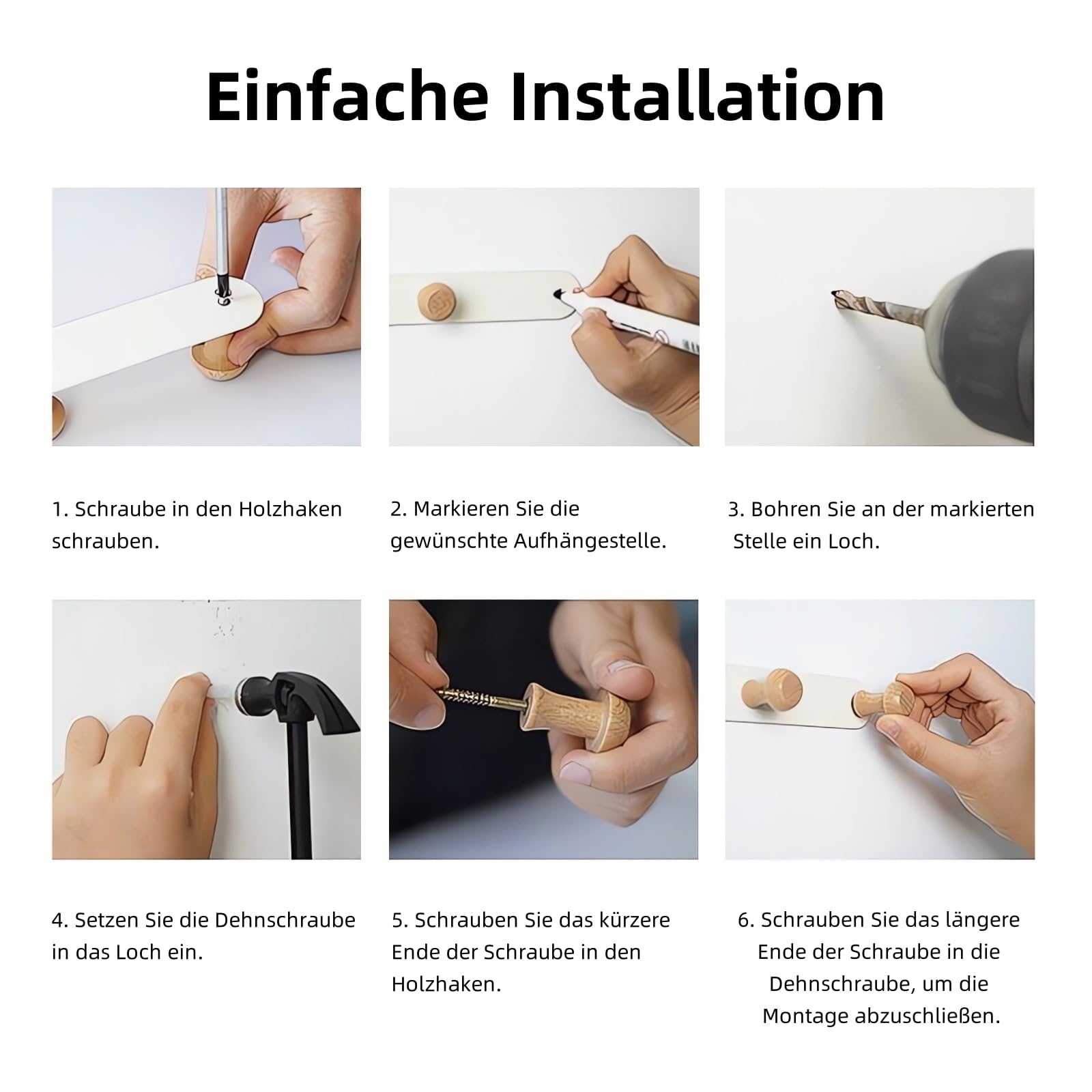 Einfache Installation

1. Schraube in den Holzhaken schrauben.

2. Markieren Sie die gewünschte Aufhängestelle.

3. Bohren Sie an der markierten Stelle ein Loch.

4. Setzen Sie die Dehnschraube in das Loch ein.

5. Schrauben Sie das kürzere Ende der Schraube in den Holzhaken.

6. Schrauben Sie das längere Ende der Schraube in die Dehnschraube, um die Montage abzuschließen.