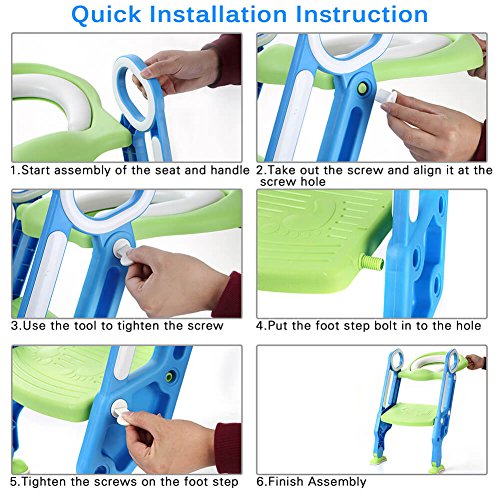 Quick Installation Instruction

1.Start assembly of the seat and handle

2.Take out the screw and align it at the screw hole

3.Use the tool to tighten the screw

4.Put the foot step bolt in to the hole

5.Tighten the screws on the foot step

6.Finish Assembly