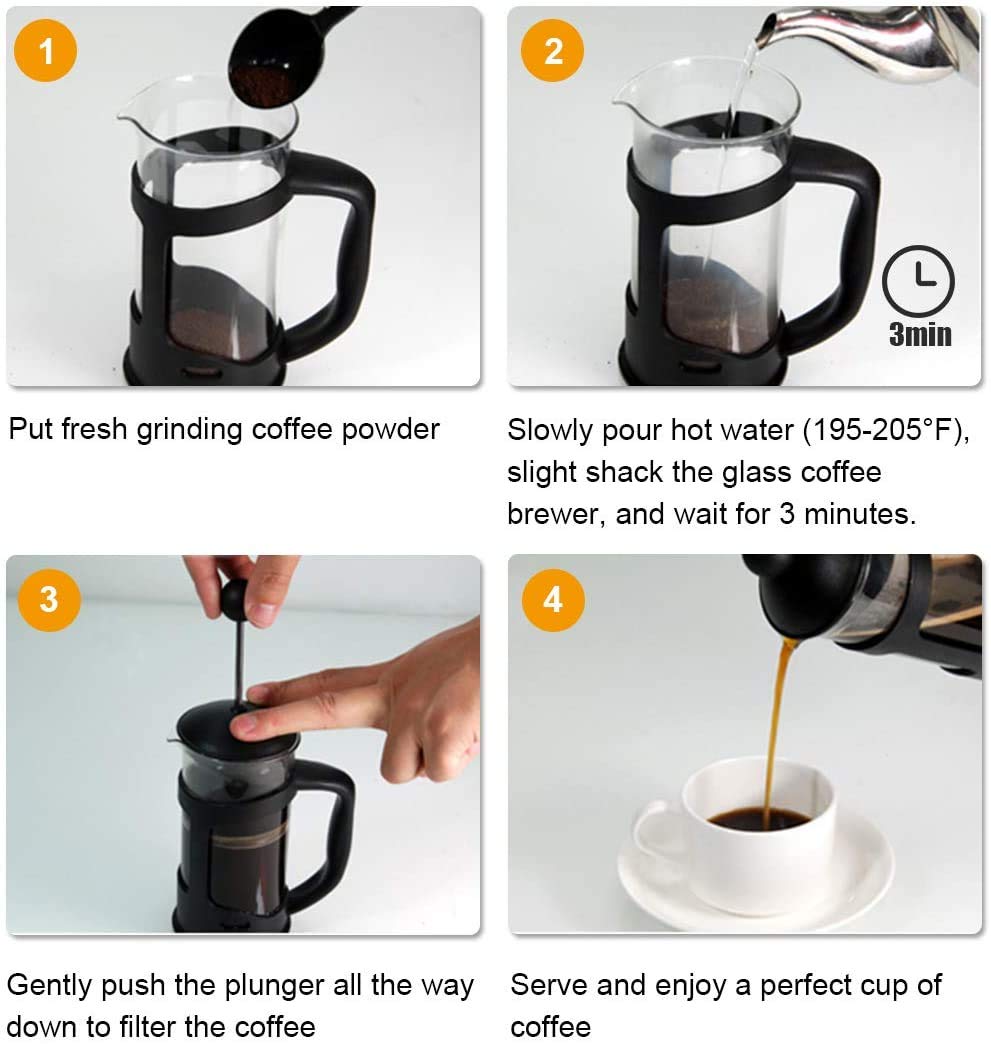 1

Put fresh grinding coffee powder

2

3min

Slowly pour hot water (195-205°F), slight shack the glass coffee brewer, and wait for 3 minutes.

3

Gently push the plunger all the way down to filter the coffee

4

Serve and enjoy a perfect cup of coffee