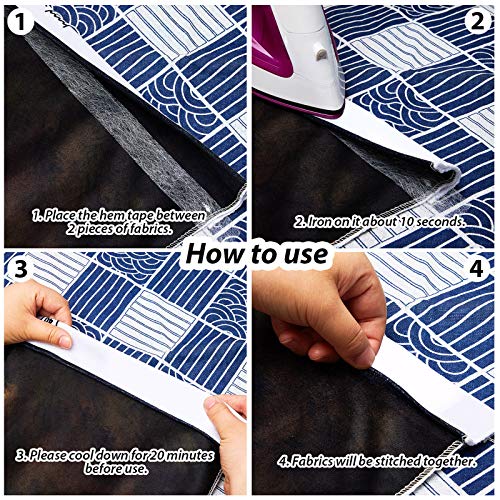 1

1. Place the hem tape between 2 pieces of fabrics.

2

2. Iron on it about 10 seconds.

How to use

3

3. Please cool down for 20 minutes before use.

4

4. Fabrics will be stitched together.