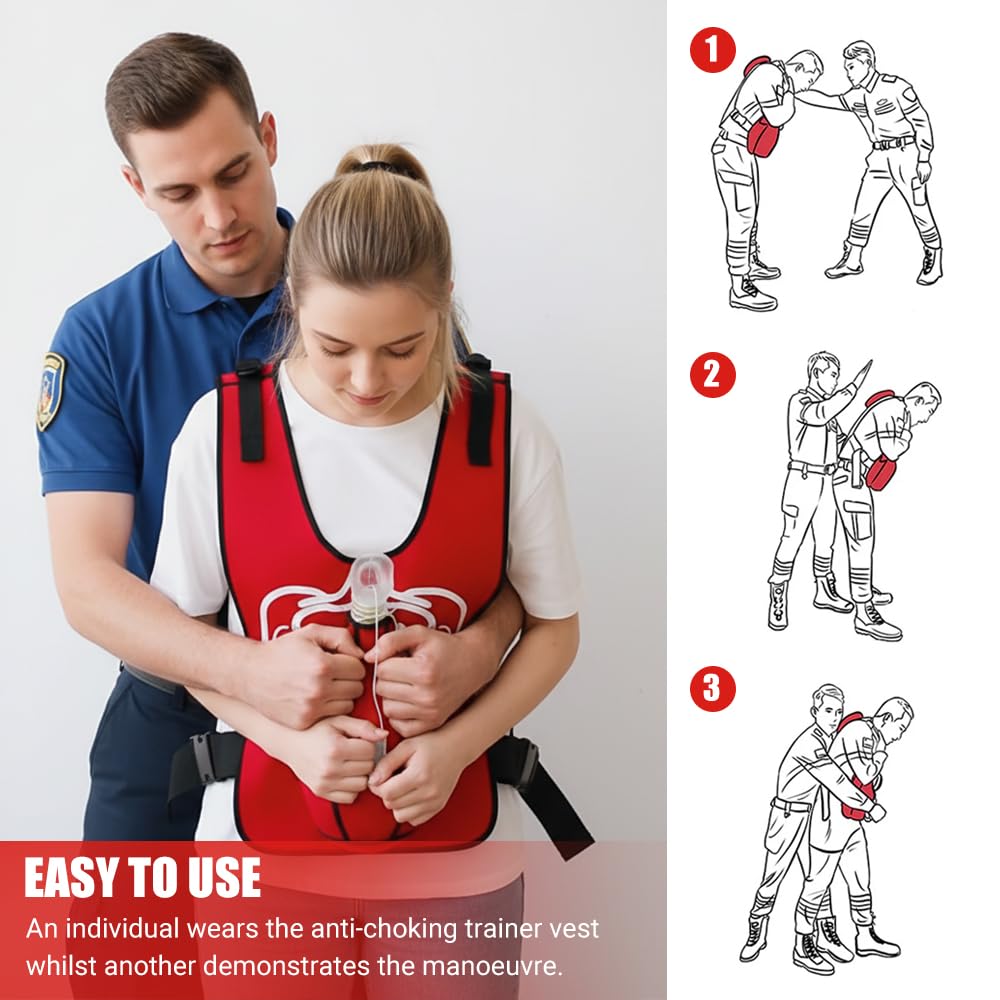 EASY TO USE
An individual wears the anti-choking trainer vest whilst another demonstrates the manoeuvre.

1

2

3