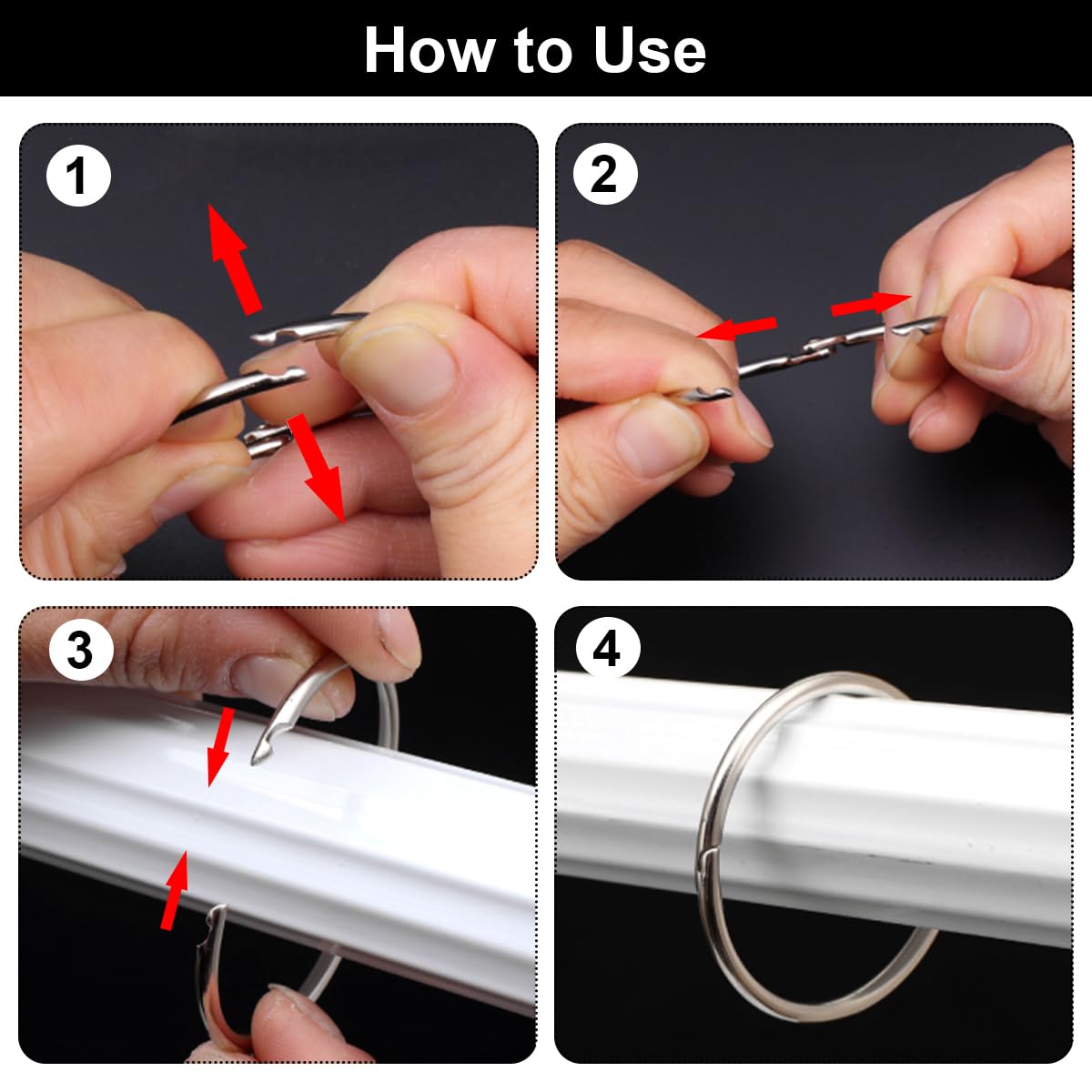 How to Use

1

2

3

4