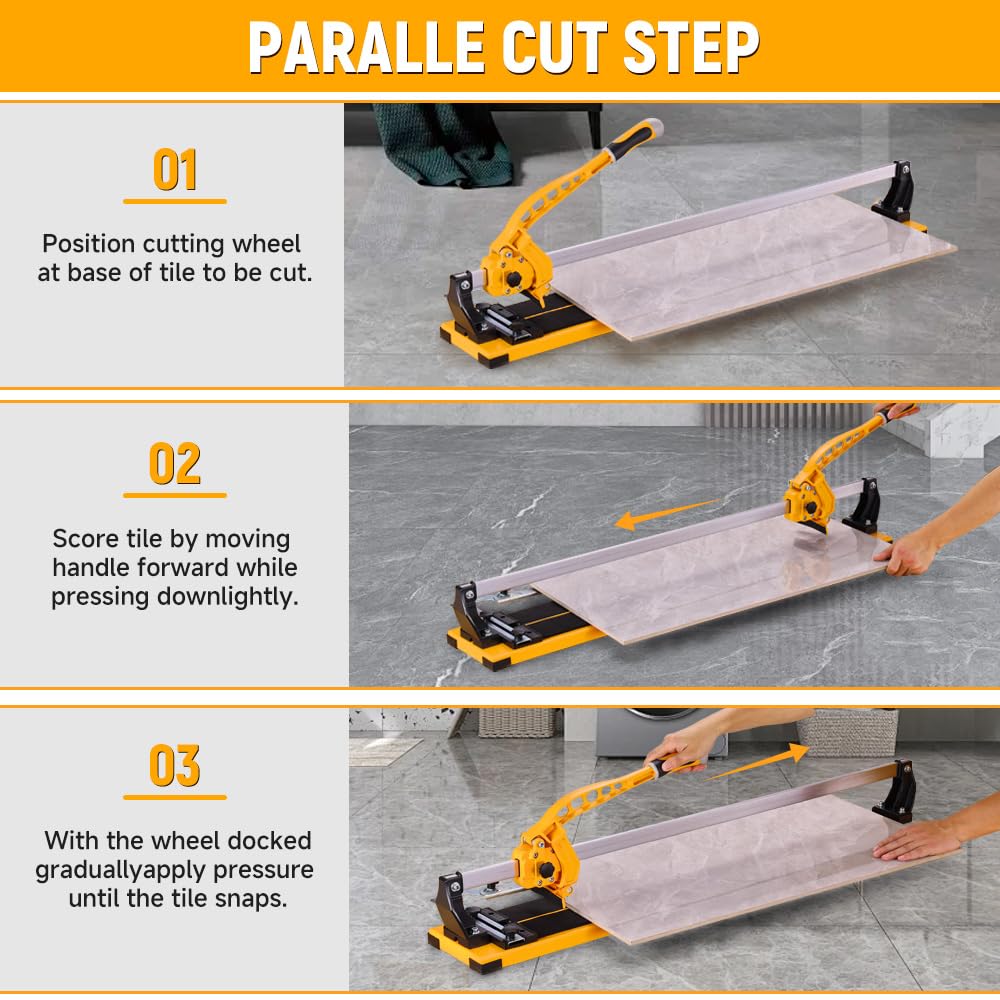 PARALLE CUT STEP

01

Position cutting wheel at base of tile to be cut.

02

Score tile by moving handle forward while pressing downlightly.

03

With the wheel docked graduallyapply pressure until the tile snaps.