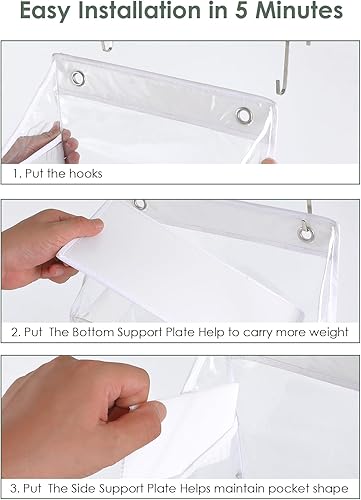 Easy Installation in 5 Minutes

1. Put the hooks

2. Put The Bottom Support Plate Help to carry more weight

3. Put The Side Support Plate Helps maintain pocket shape