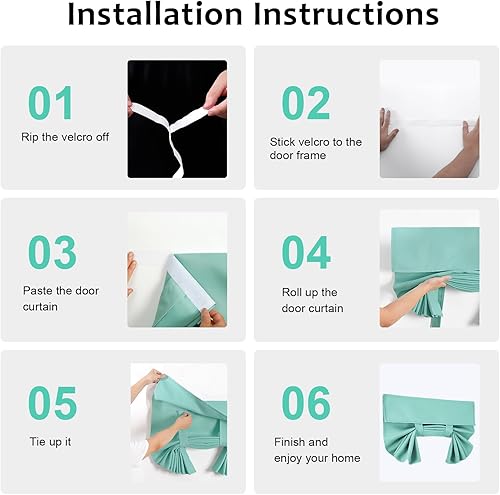 Installation Instructions

01
Rip the velcro off

02
Stick velcro to the door frame

03
Paste the door curtain

04
Roll up the door curtain

05
Tie up it

06
Finish and enjoy your home