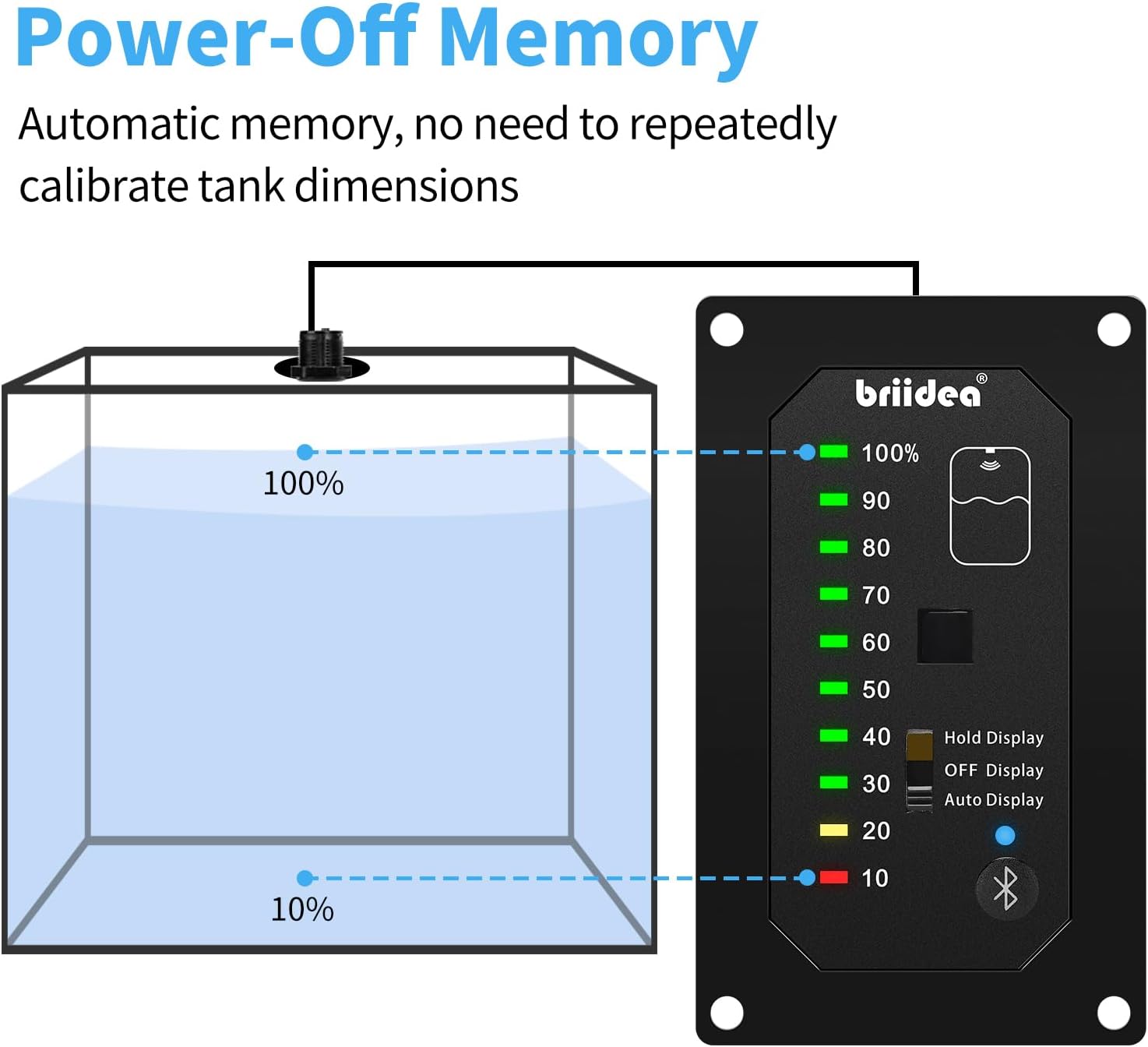 Power-Off Memory

Automatic memory, no need to repeatedly calibrate tank dimensions

100%

10%

briidea®

100%

90

80

70

60

50

40

30

20

10

Hold Display

OFF Display

Auto Display