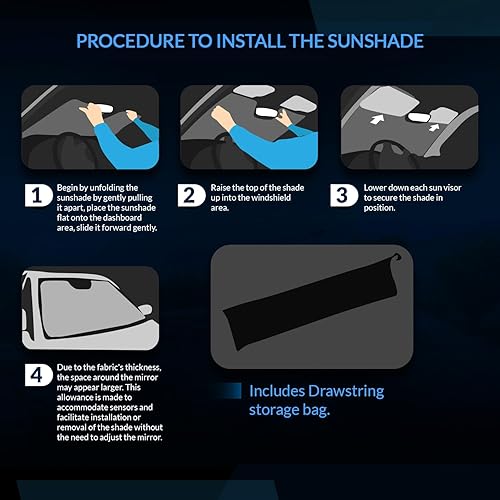 PROCEDURE TO INSTALL THE SUNSHADE

1 Begin by unfolding the sunshade by gently pulling it apart, place the sunshade flat onto the dashboard area, slide it forward gently.

2 Raise the top of the shade up into the windshield area.

3 Lower down each sun visor to secure the shade in position.

4 Due to the fabric's thickness, the space around the mirror may appear larger. This allowance is made to accommodate sensors and facilitate installation or removal of the shade without the need to adjust the mirror.

Includes Drawstring storage bag.