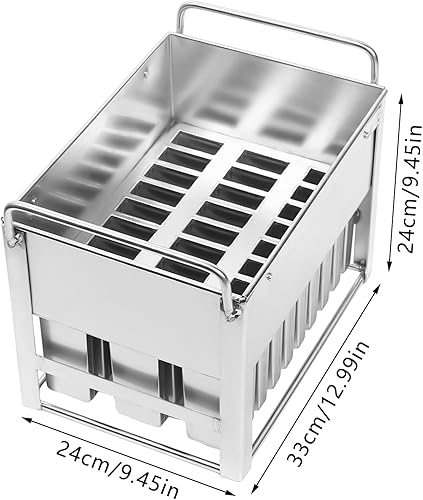 24cm/9.45in

33cm/12.99in

24cm/9.45in